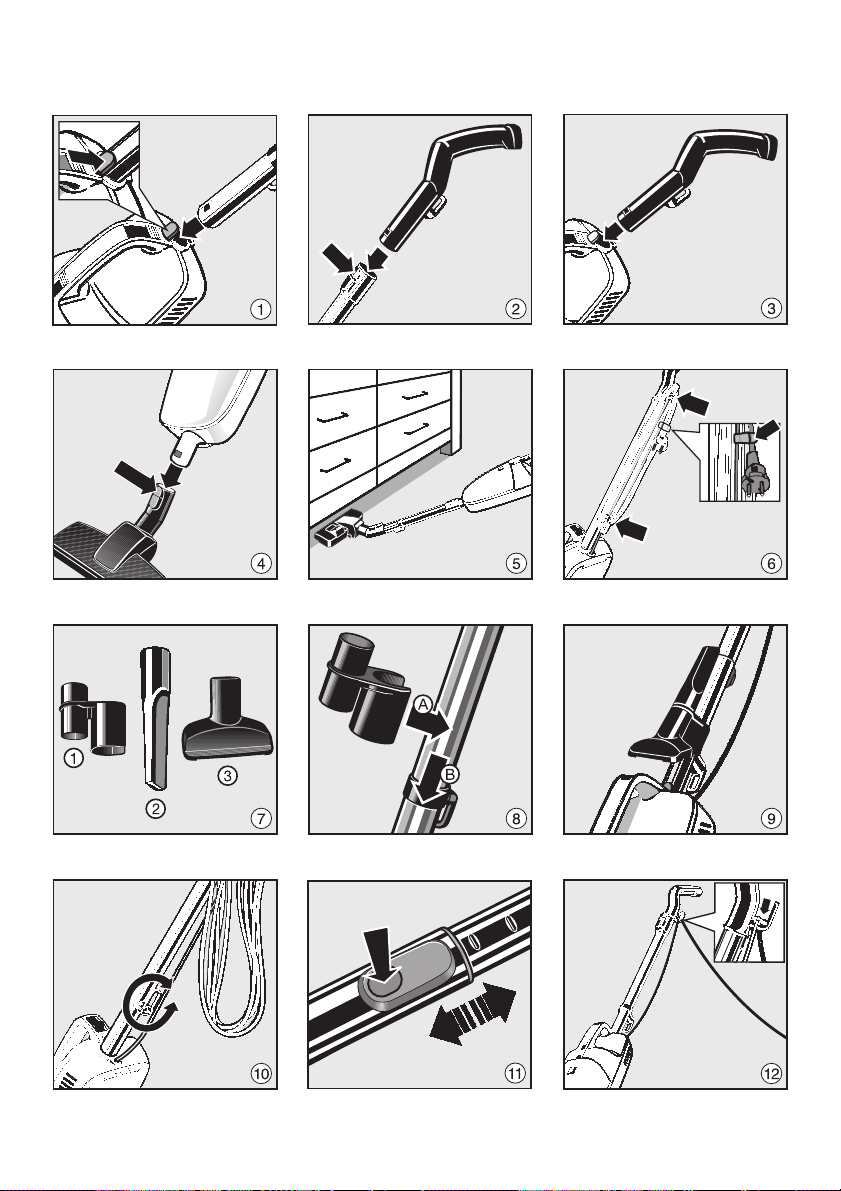 1

2

3

4

5

6

1

2

3

7

A

B

8

9

10

11

12