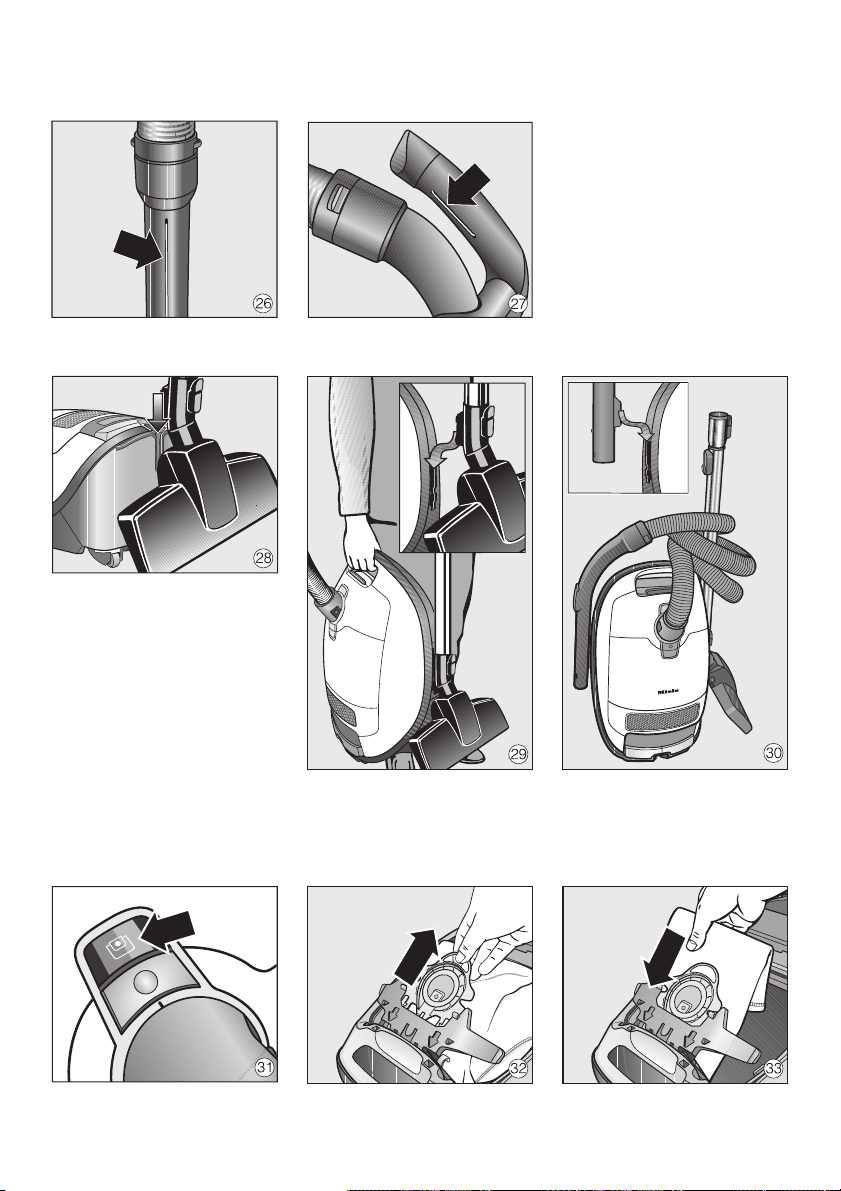 26

27

28

29

Miele

30

31

32

33