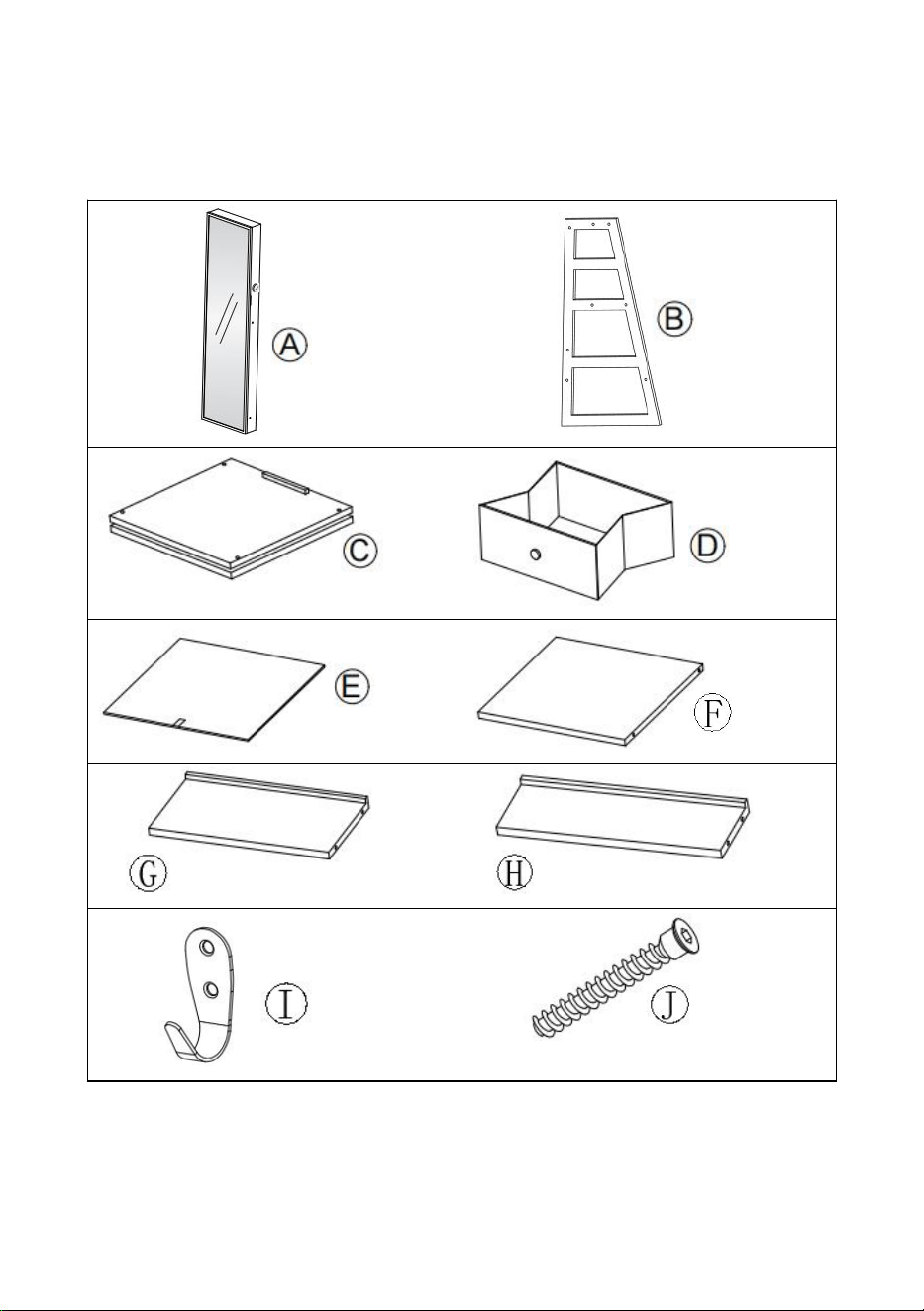 | A | B |
|---|---|
| C | D |
| E | F |
| G | H |
| I | J |