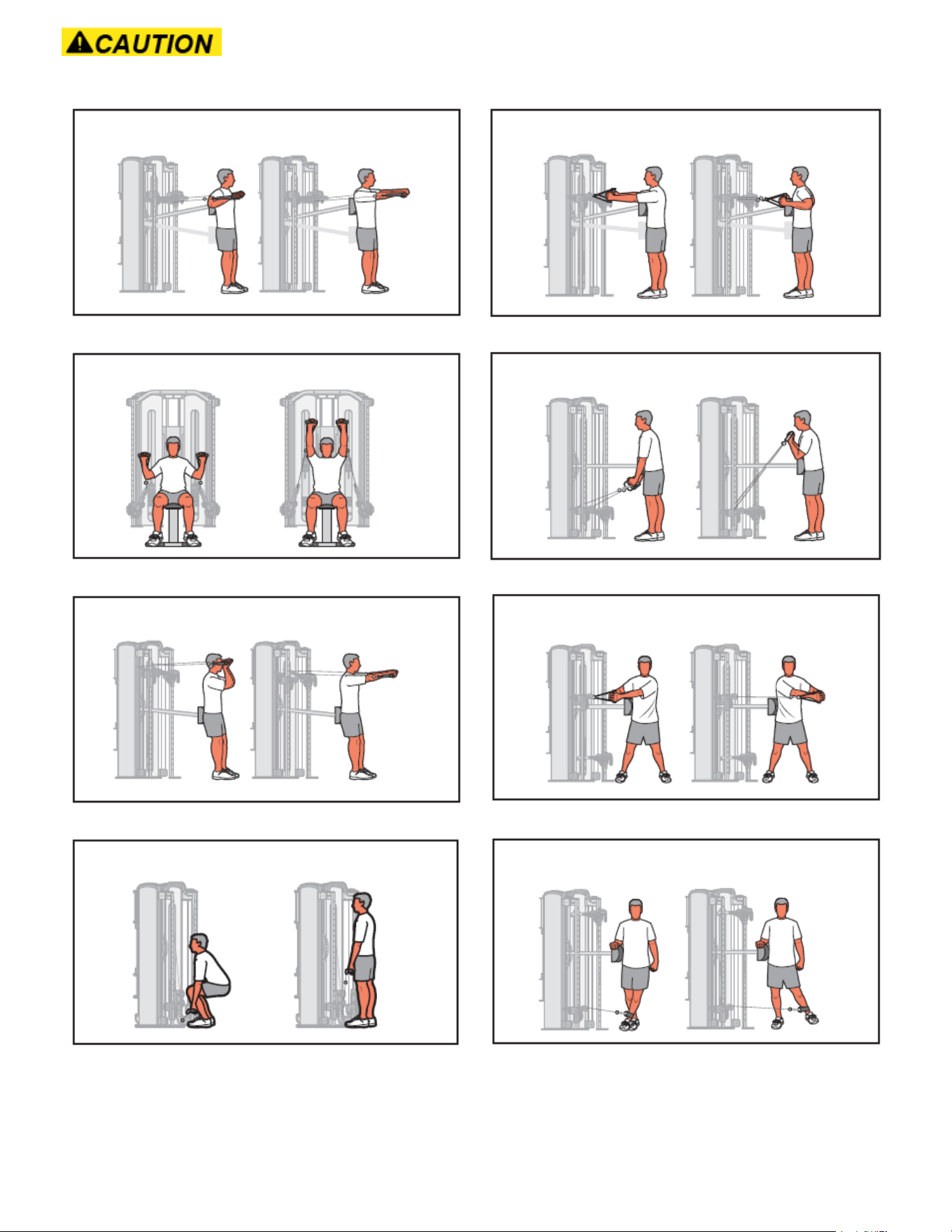 CAUTION