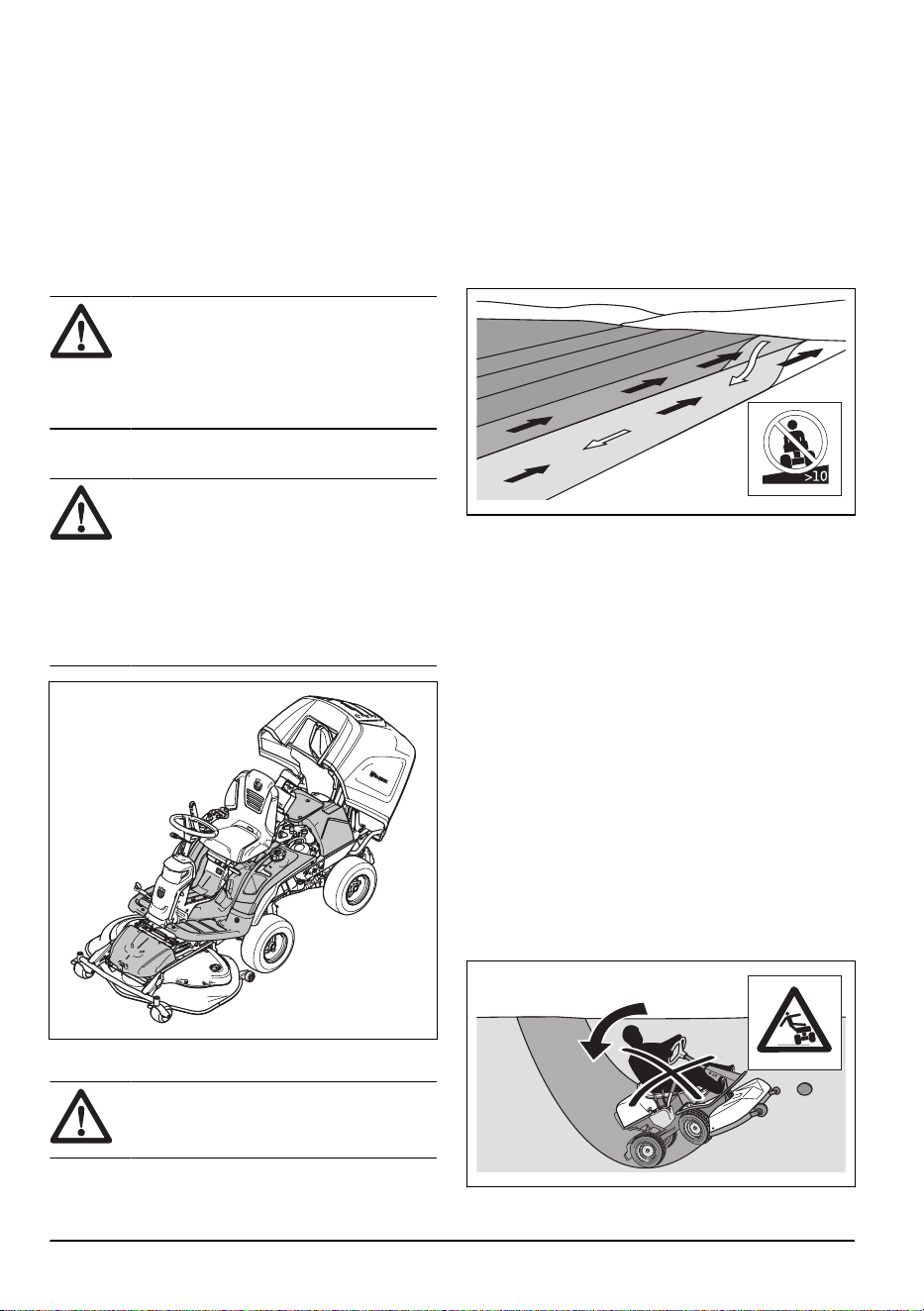 >10