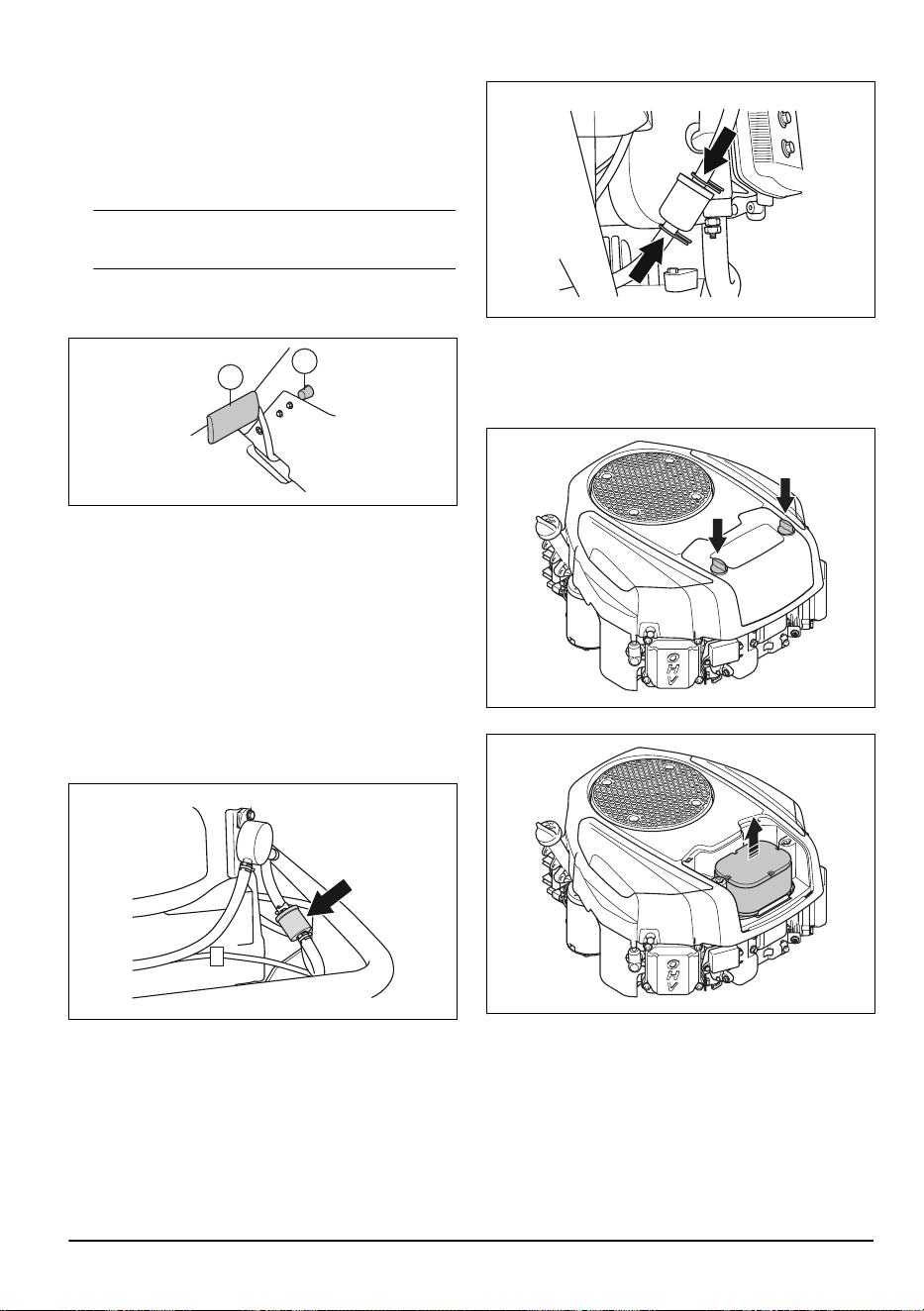 OHV

OHV