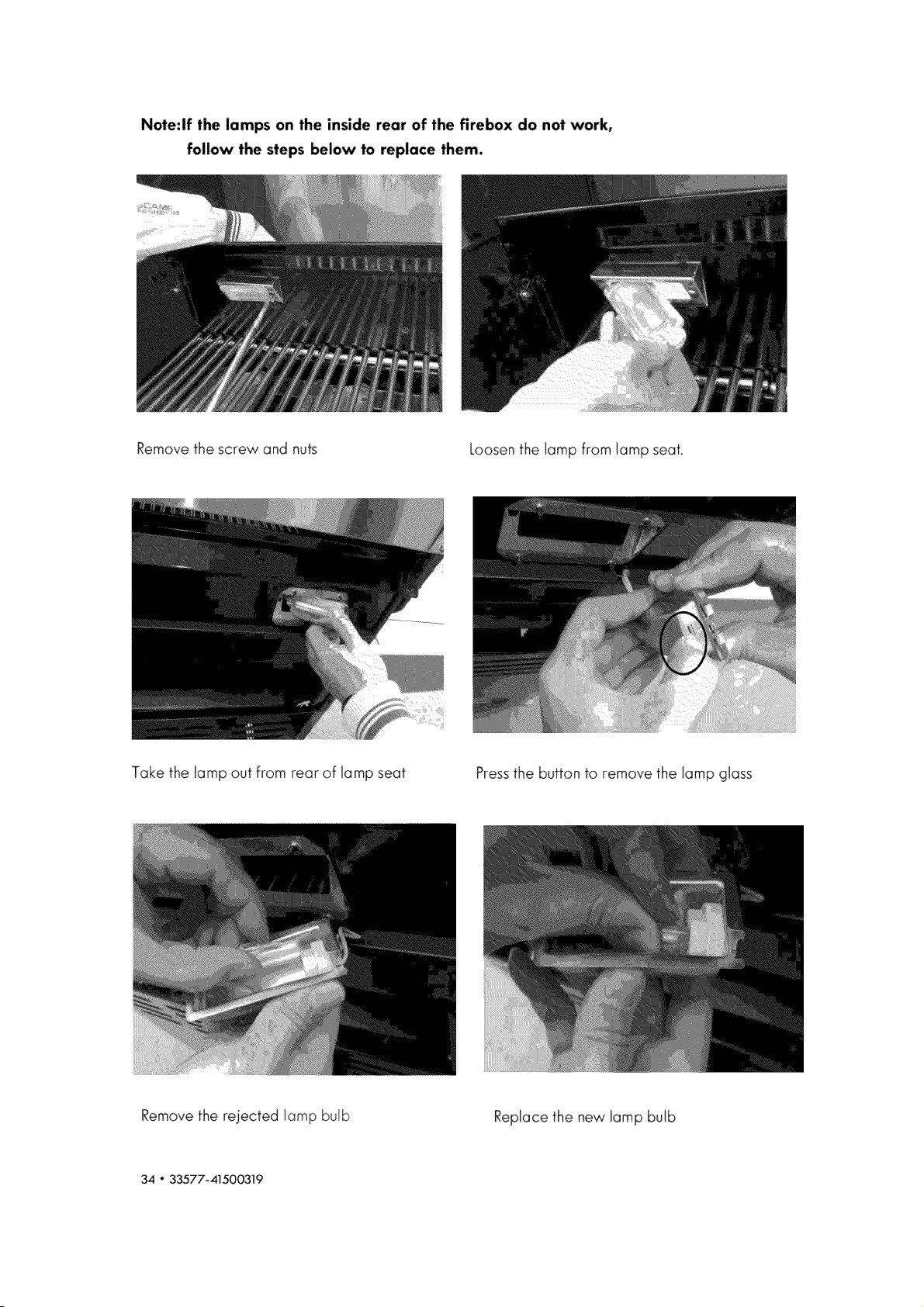 Note:If the lamps on the inside rear of the firebox do not work, follow the steps below to replace them.

Remove the screw and nuts

Loosen the lamp from lamp seat.

Take the lamp out from rear of lamp seat

Press the button to remove the lamp glass

Remove the rejected lamp bulb

Replace the new lamp bulb

34 • 33577-41500319