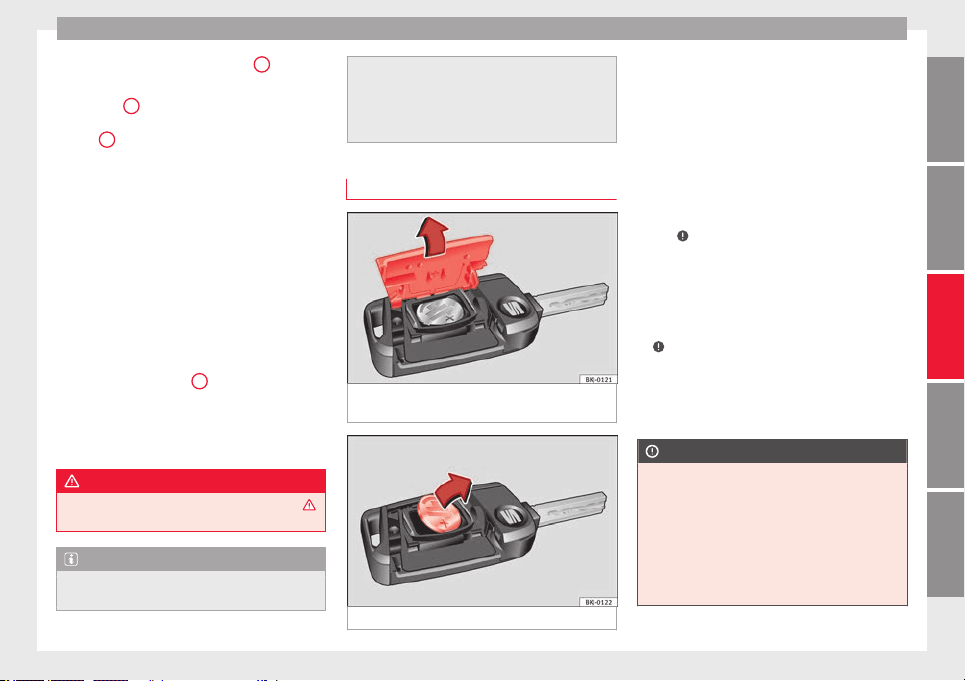 BK-0121

BK-0122