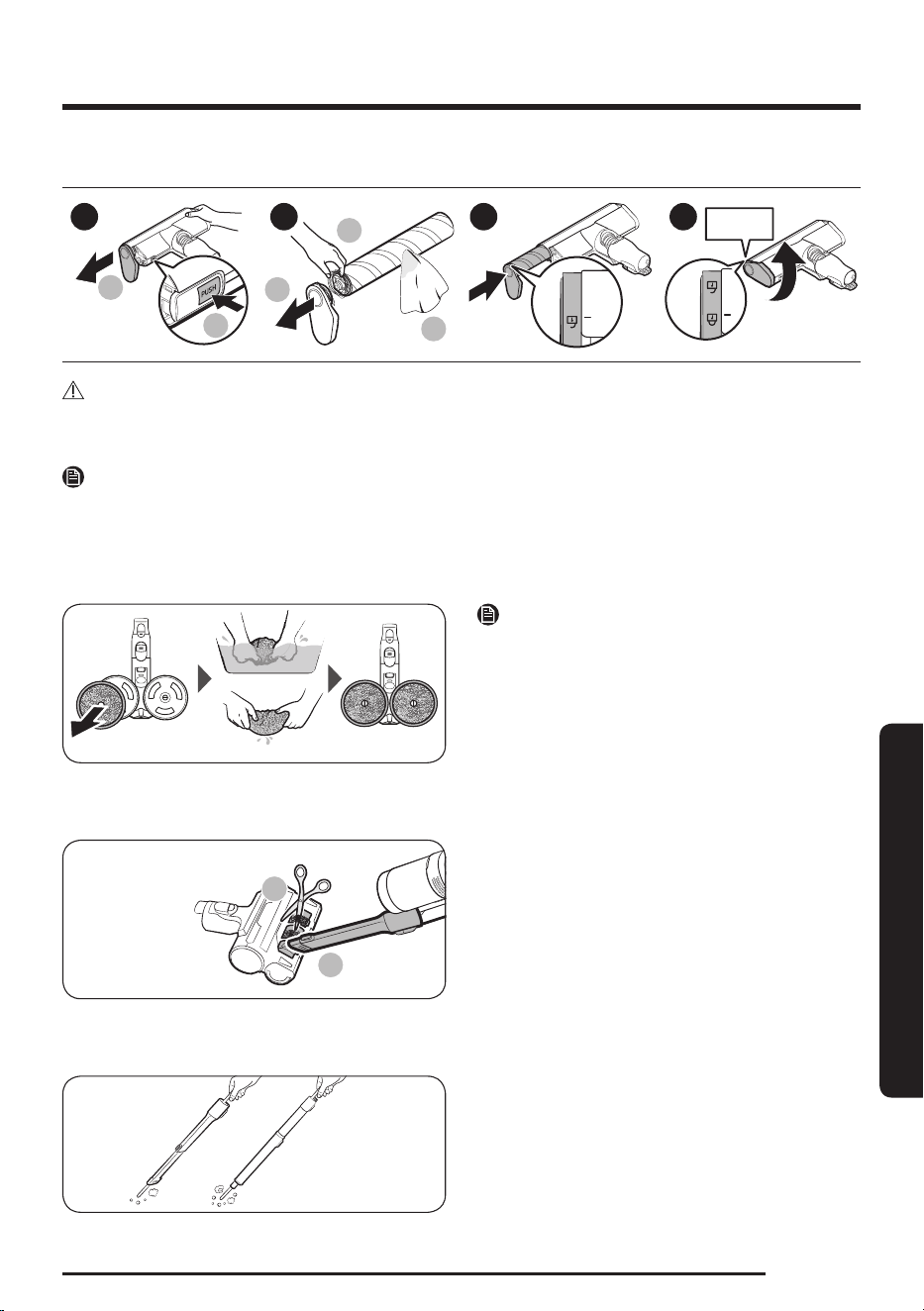 PUSH