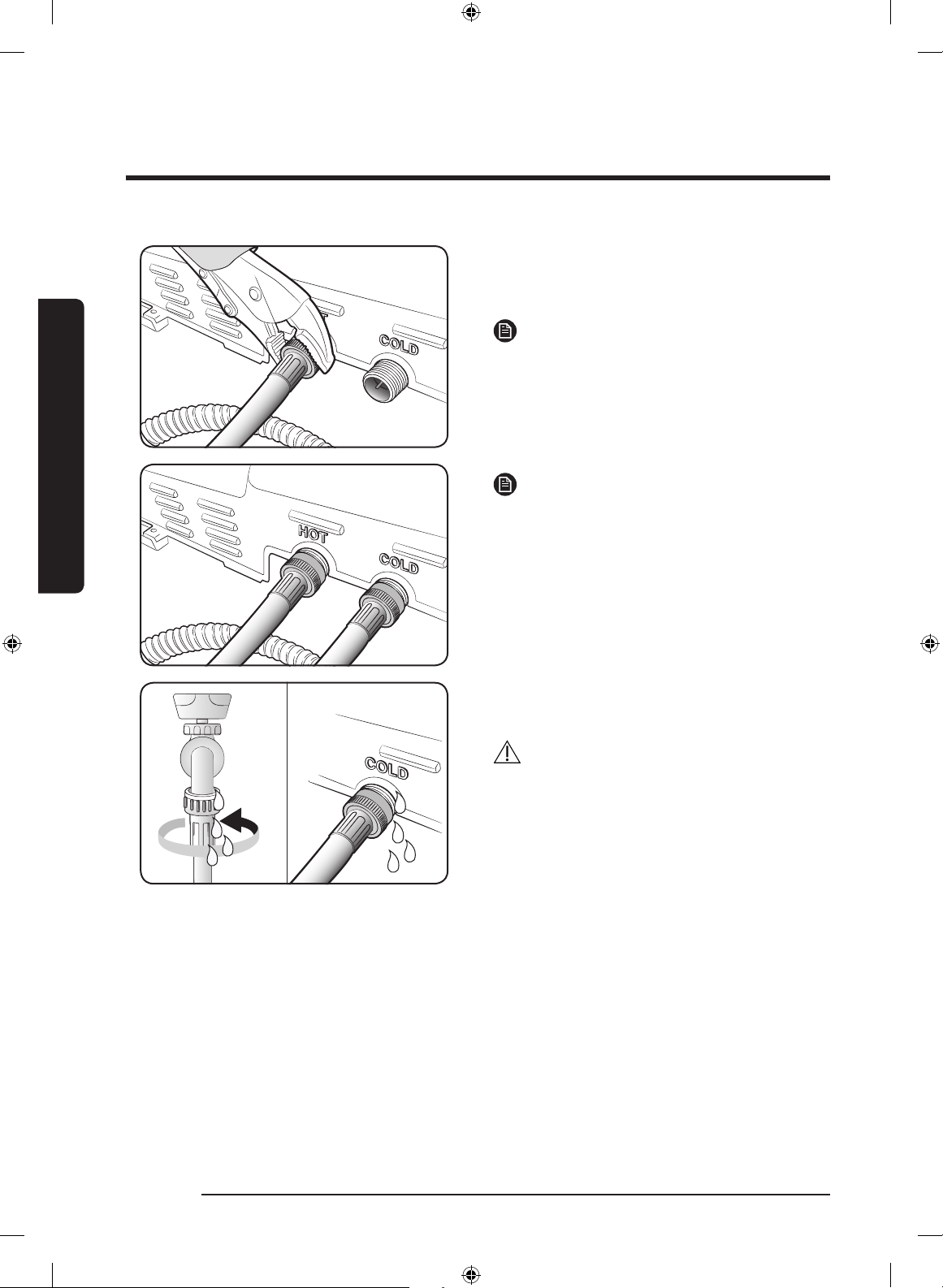 COLD

HOT

COLD

COLD