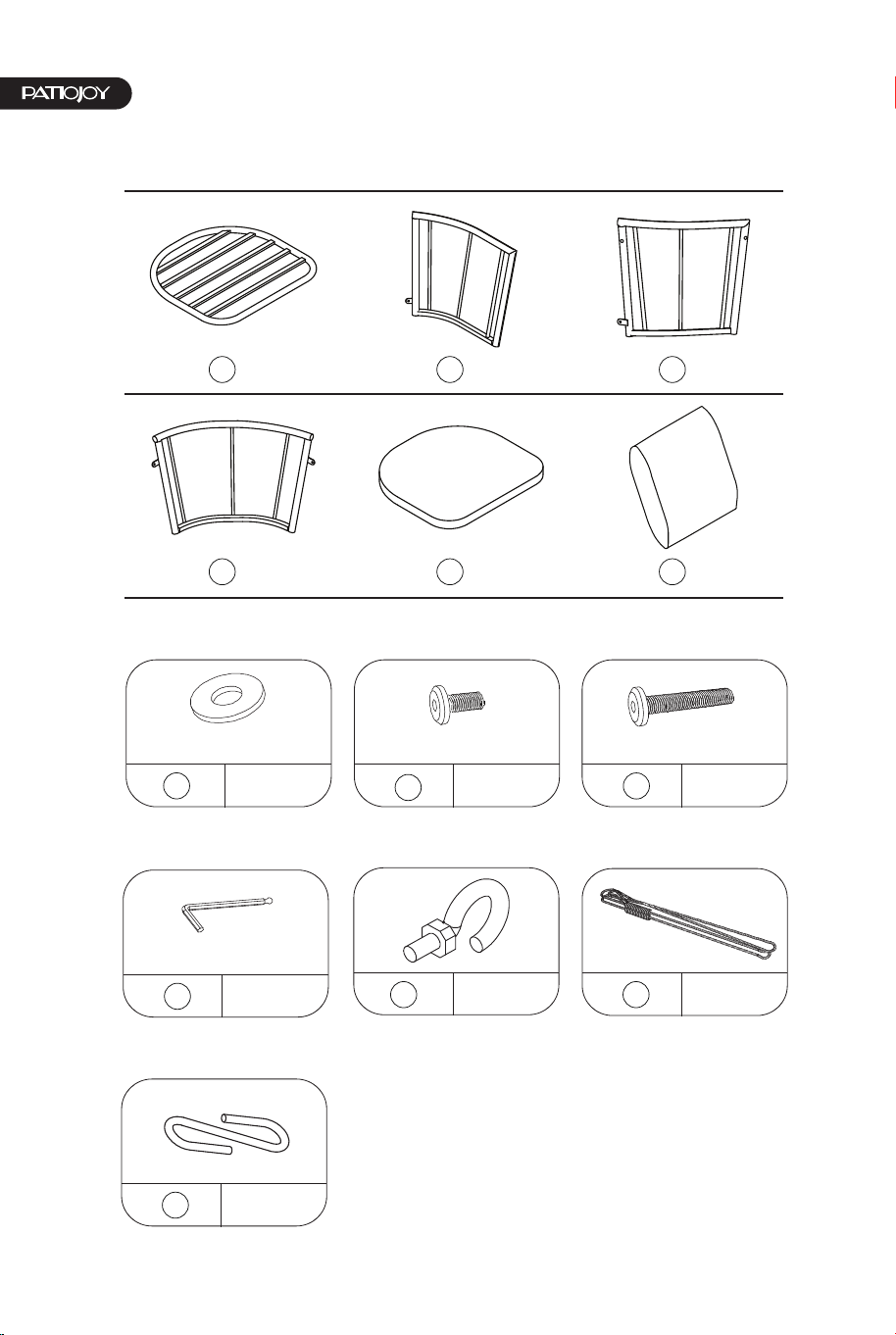 PATIOJOY