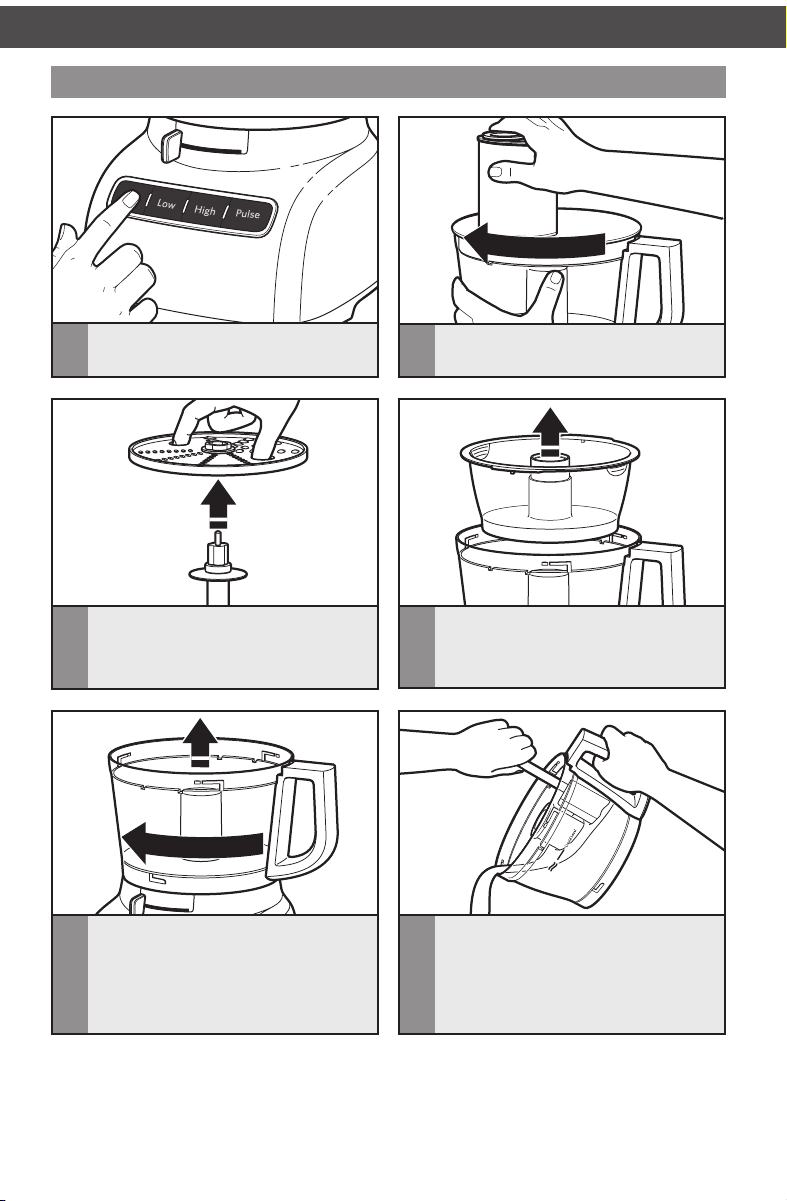 Low
High
Pulse