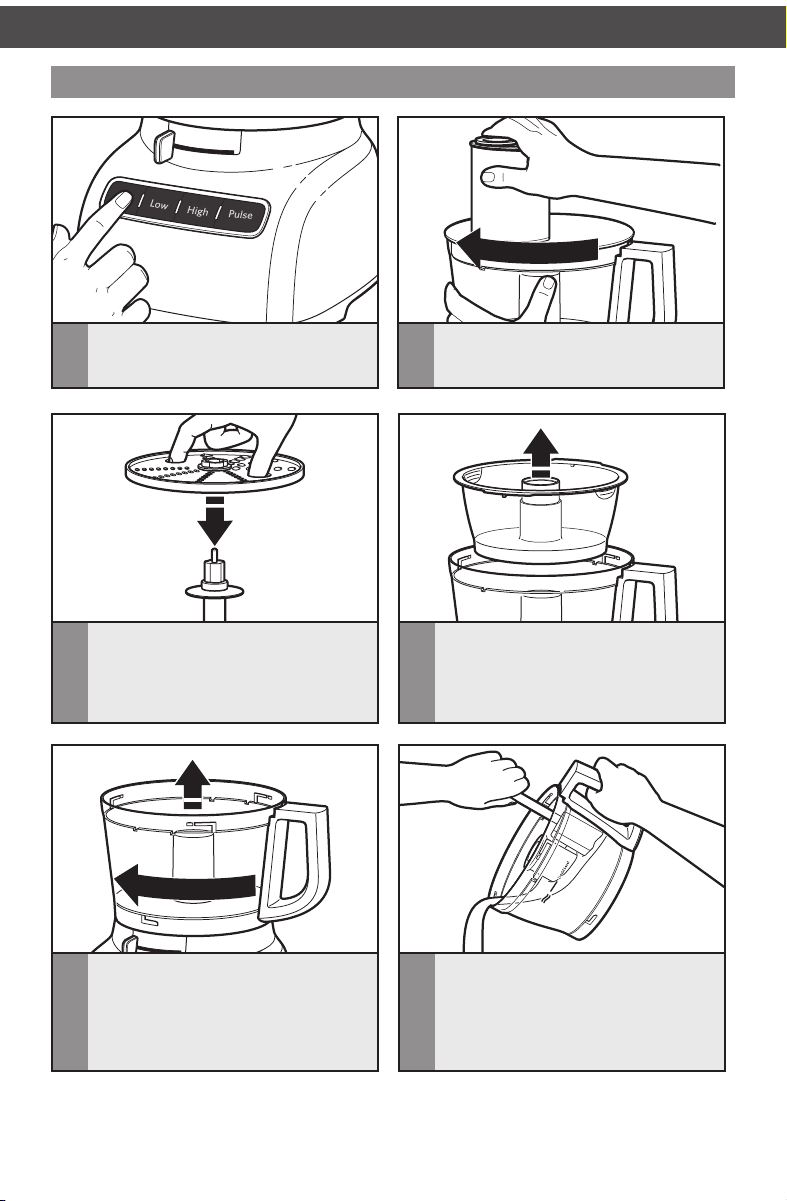 Low High Pulse