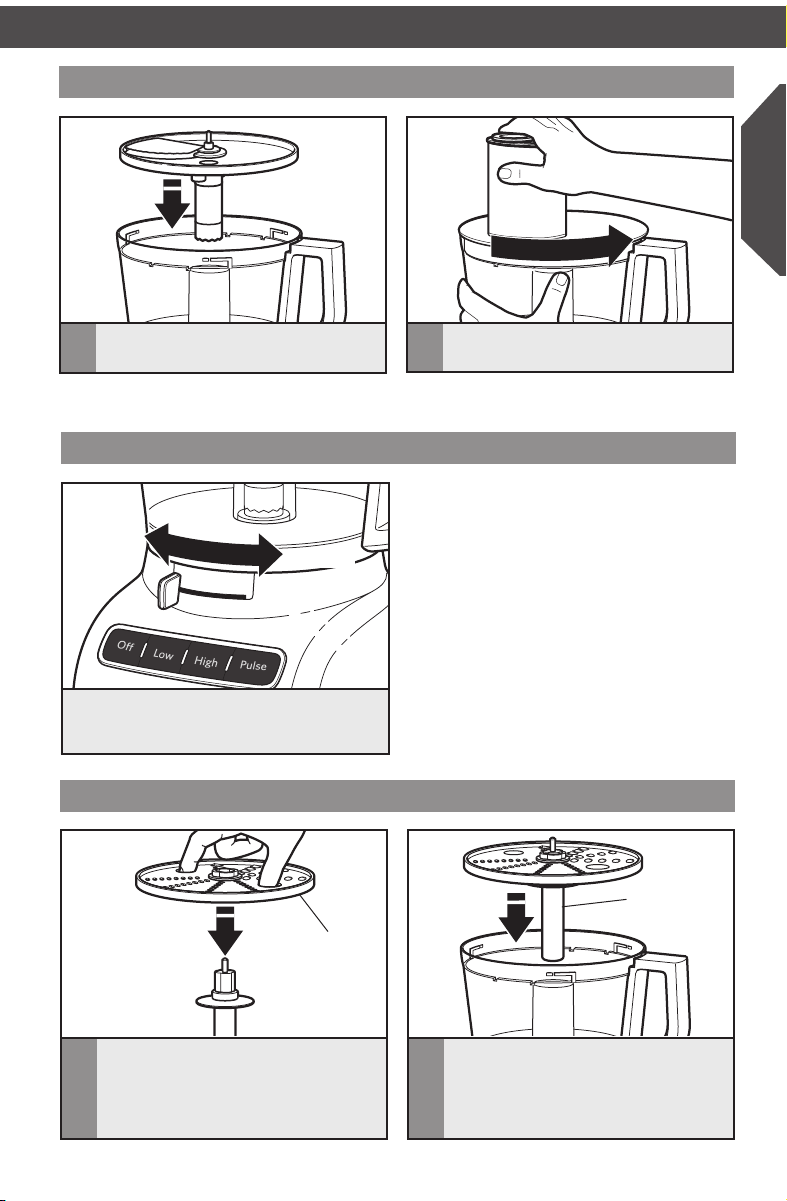 Off | Low | High | Pulse