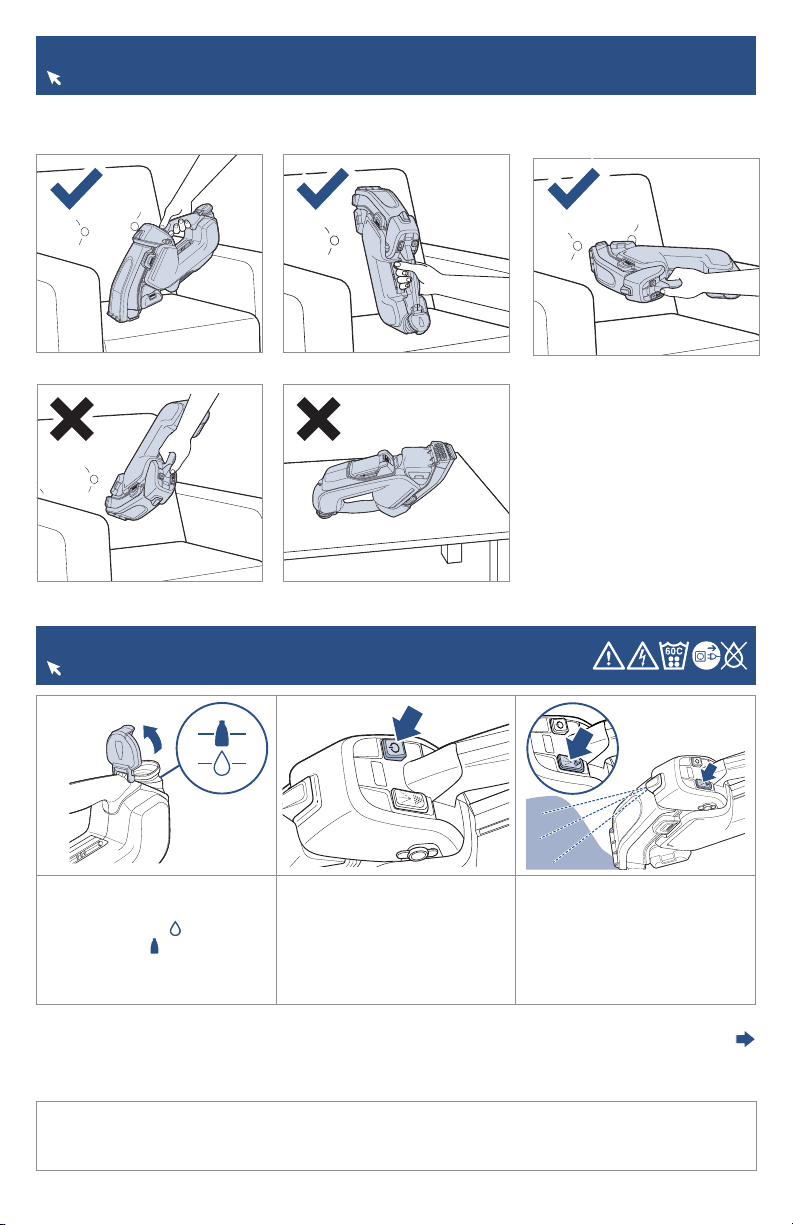 60C