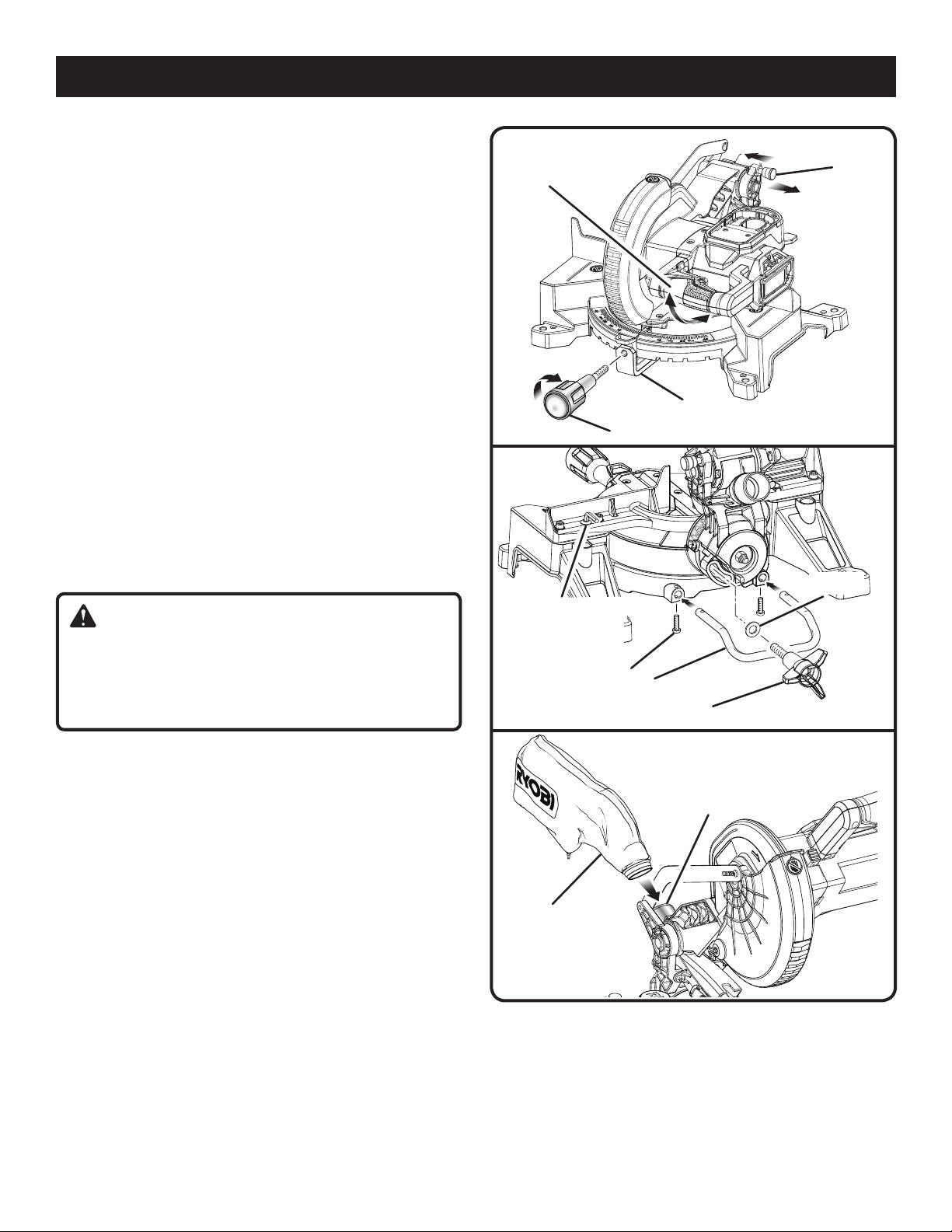 RYOBI