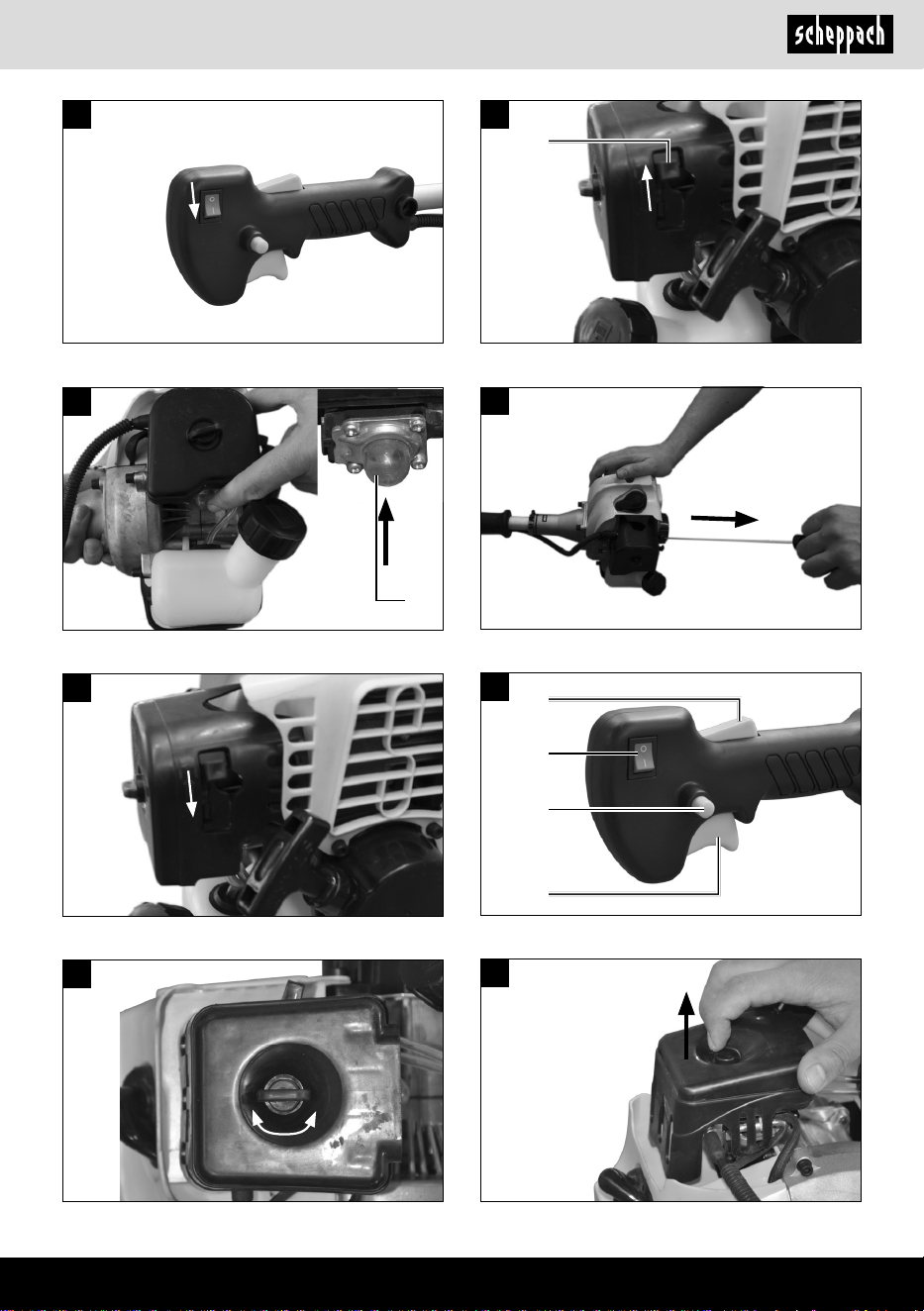 scheppach