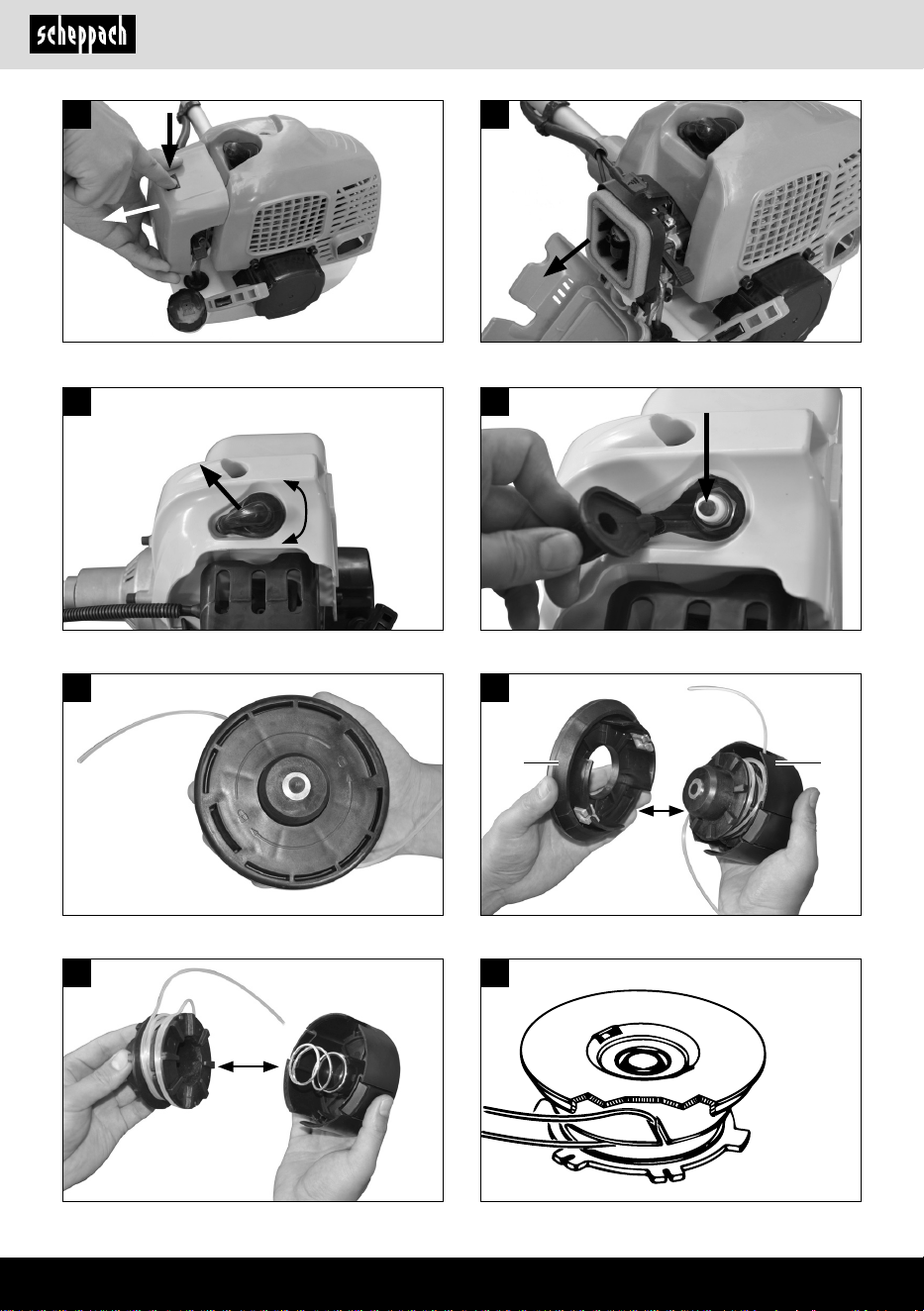 scheppach