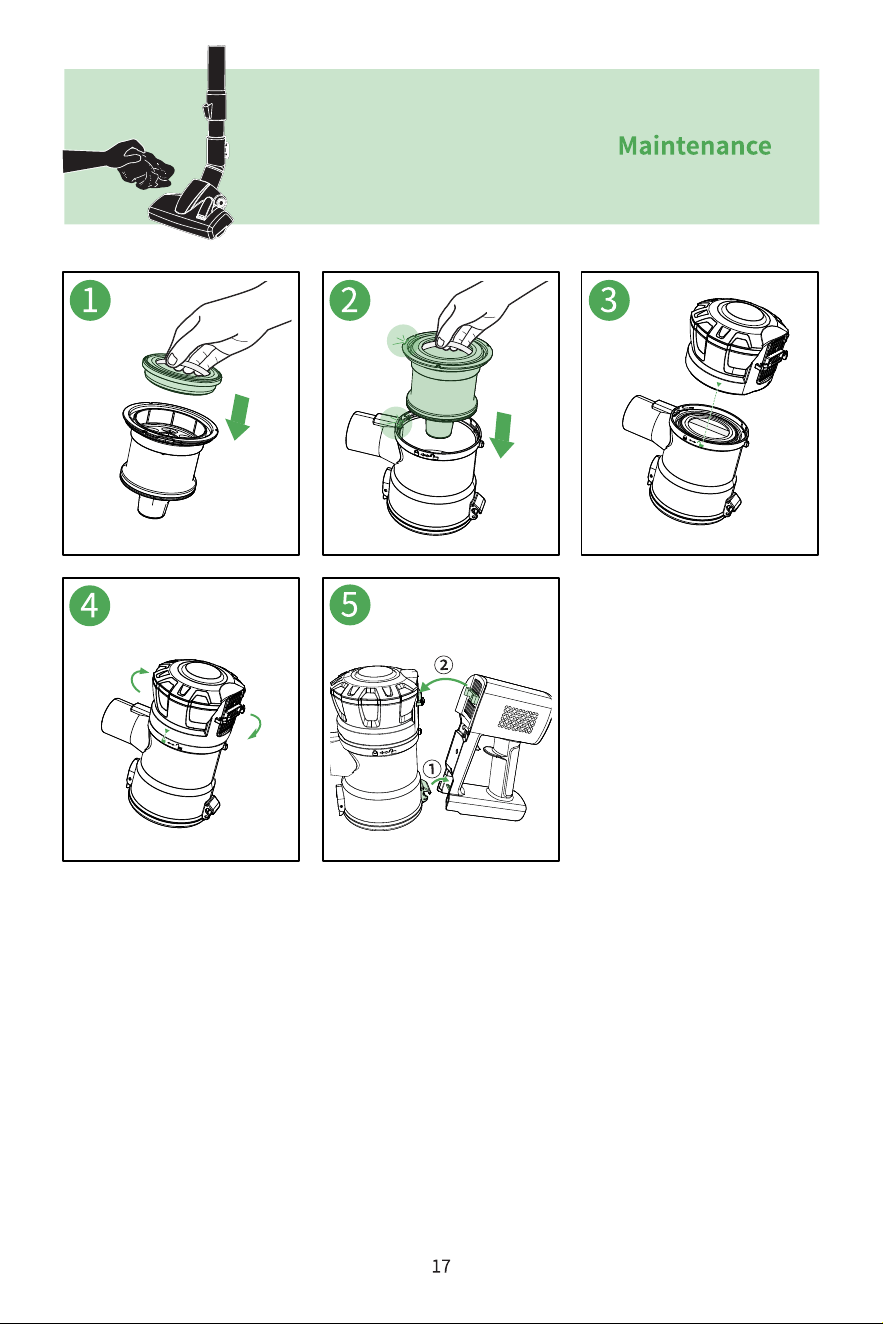 Maintenance

1

2

3

4

5

②

①

17