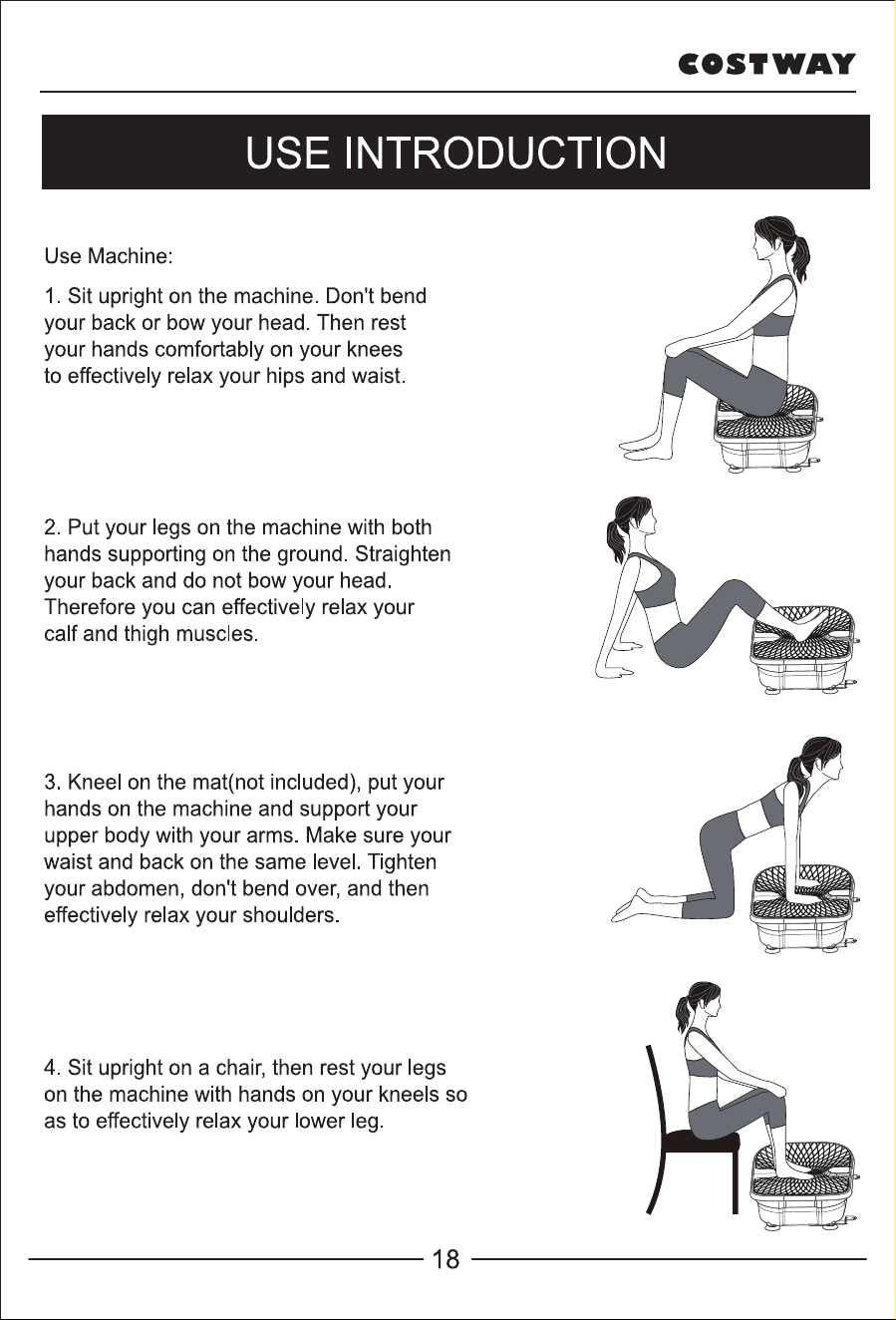 COSTWAY

USE INTRODUCTION

Use Machine:

1. Sit upright on the machine. Don't bend your back or bow your head. Then rest your hands comfortably on your knees to effectively relax your hips and waist.

2. Put your legs on the machine with both hands supporting on the ground. Straighten your back and do not bow your head. Therefore you can effectively relax your calf and thigh muscles.

3. Kneel on the mat(not included), put your hands on the machine and support your upper body with your arms. Make sure your waist and back on the same level. Tighten your abdomen, don't bend over, and then effectively relax your shoulders.

4. Sit upright on a chair, then rest your legs on the machine with hands on your kneels so as to effectively relax your lower leg.

18