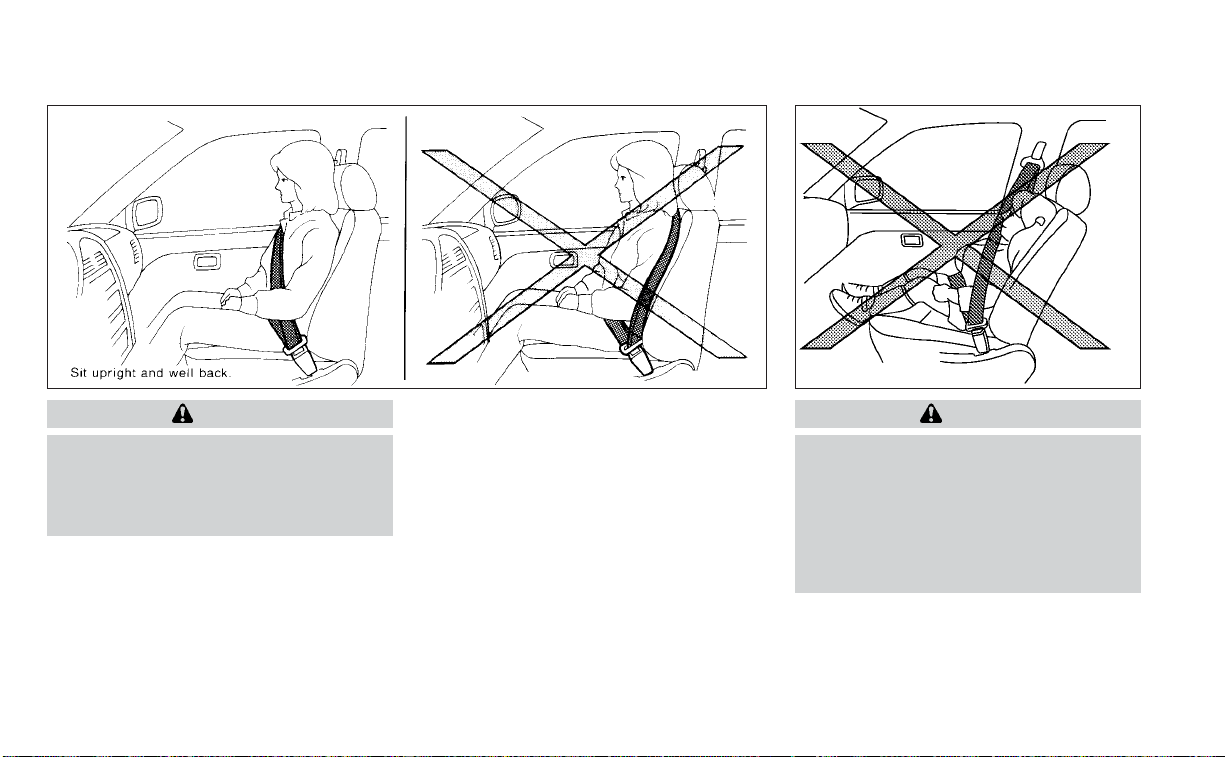 Sit upright and well back.