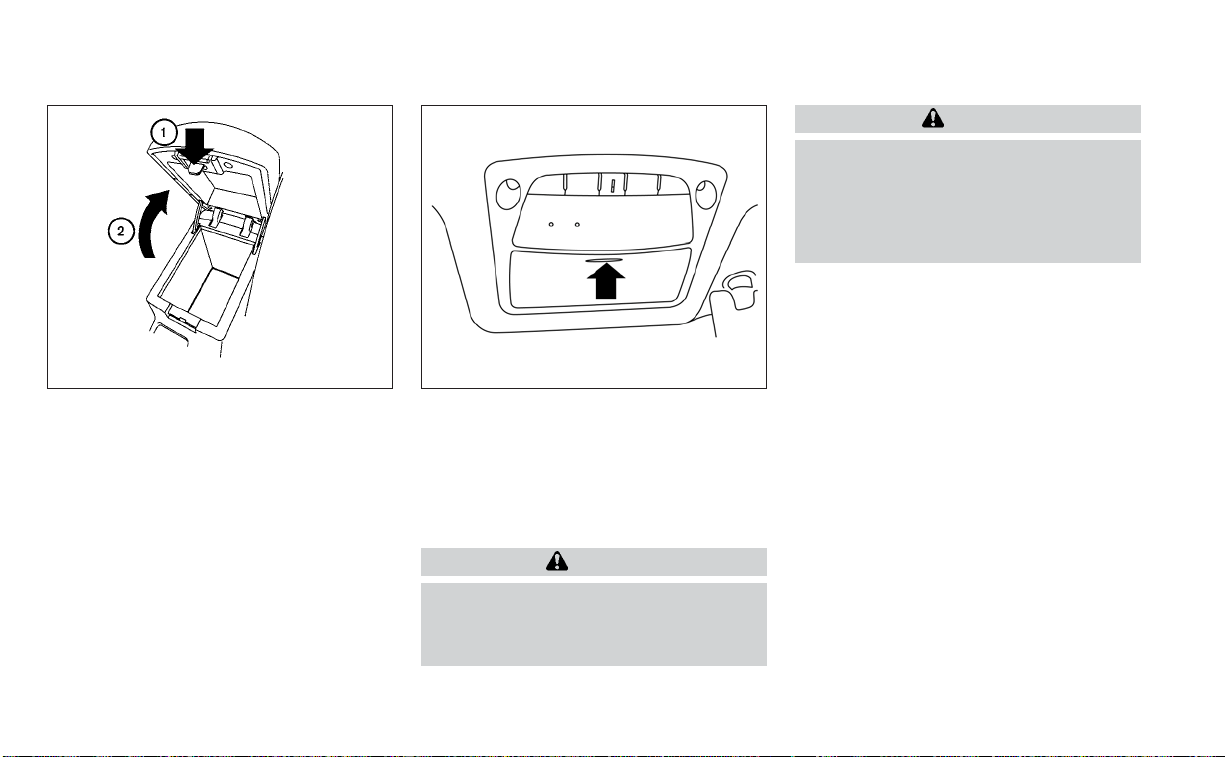 1

2