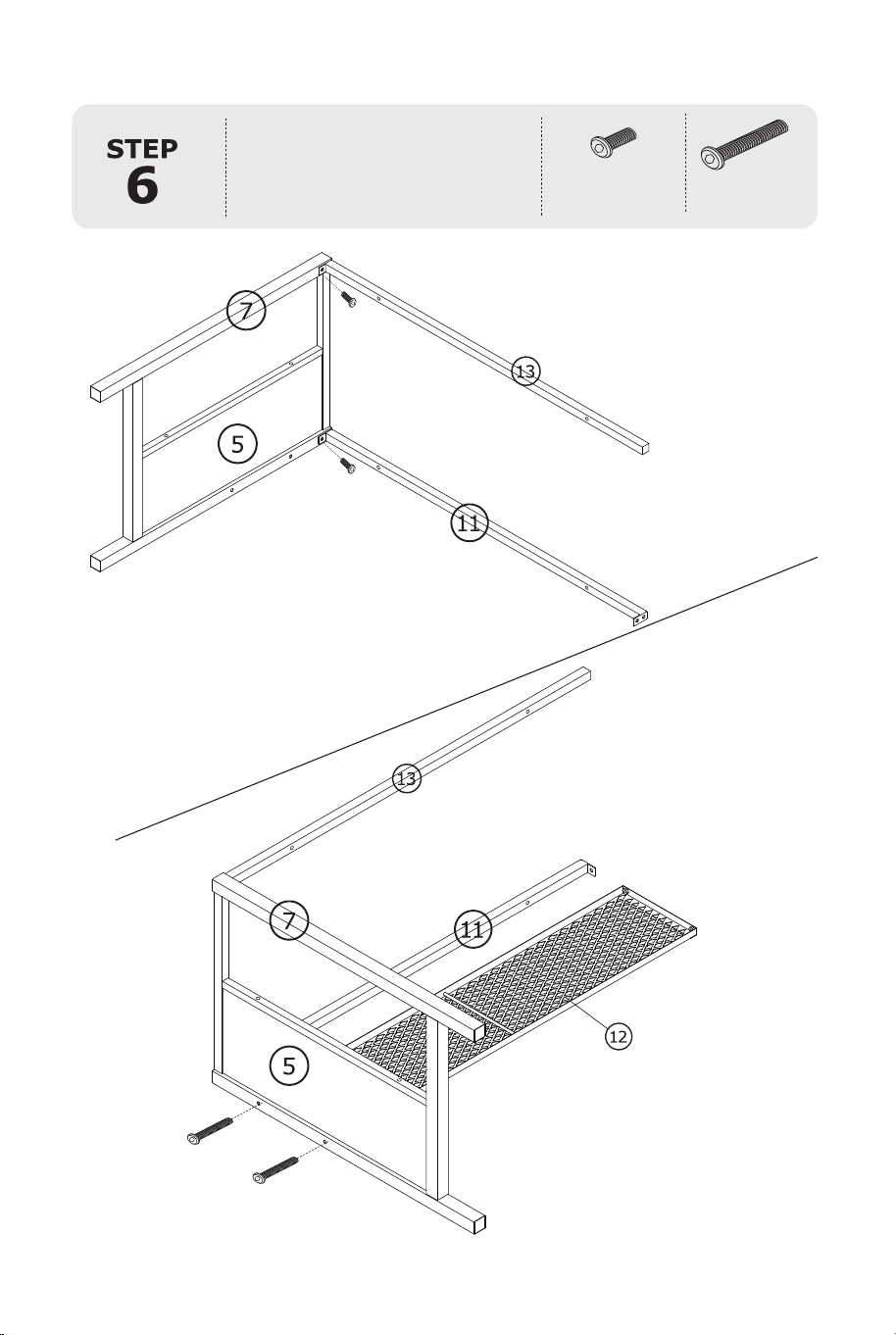 STEP
6

7
13
5
11

13
7
11
12
5