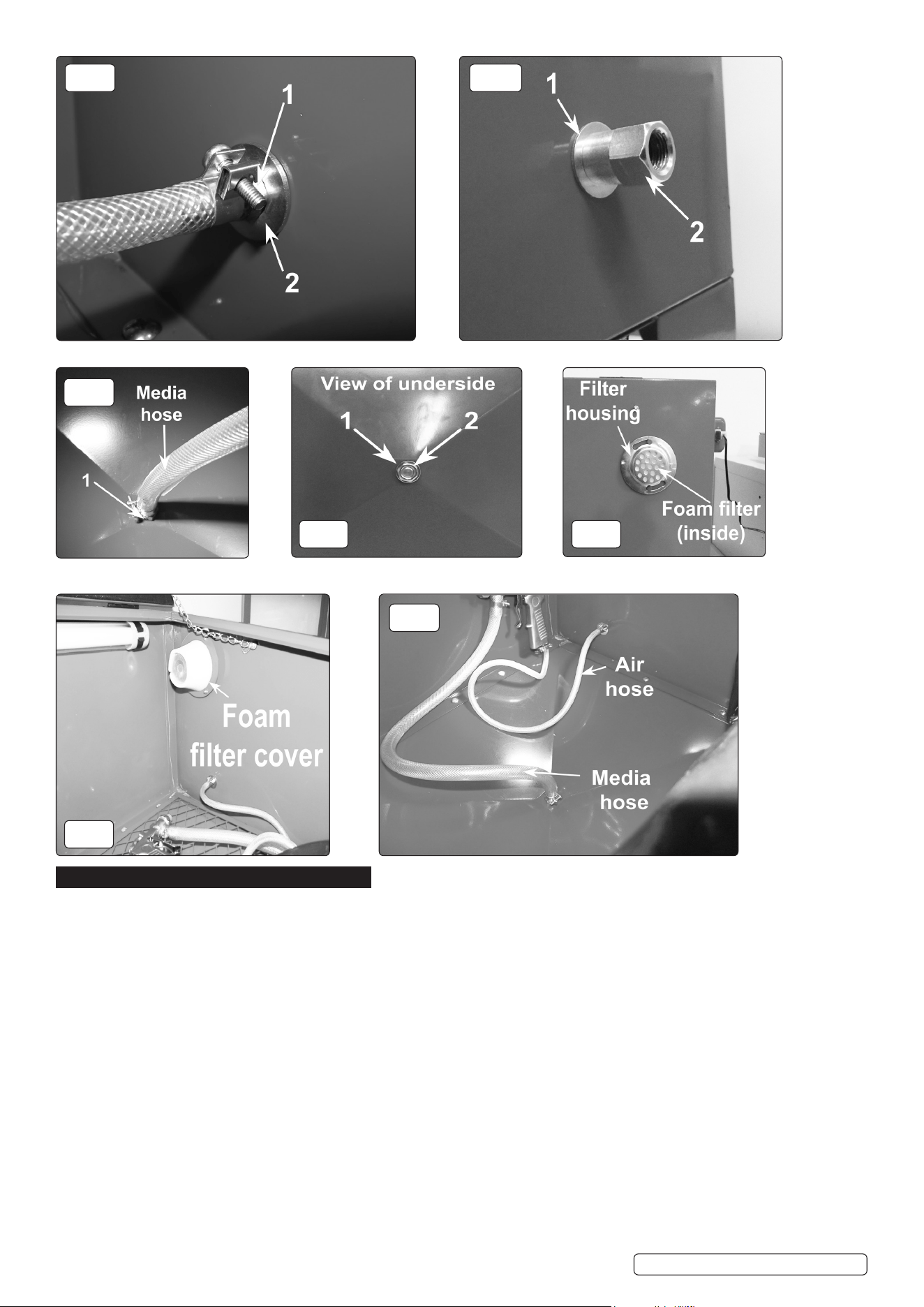 1

2

1

2

Media hose

1

View of underside

1 2

Filter housing

Foam filter (inside)

Foam filter cover

Air hose

Media hose