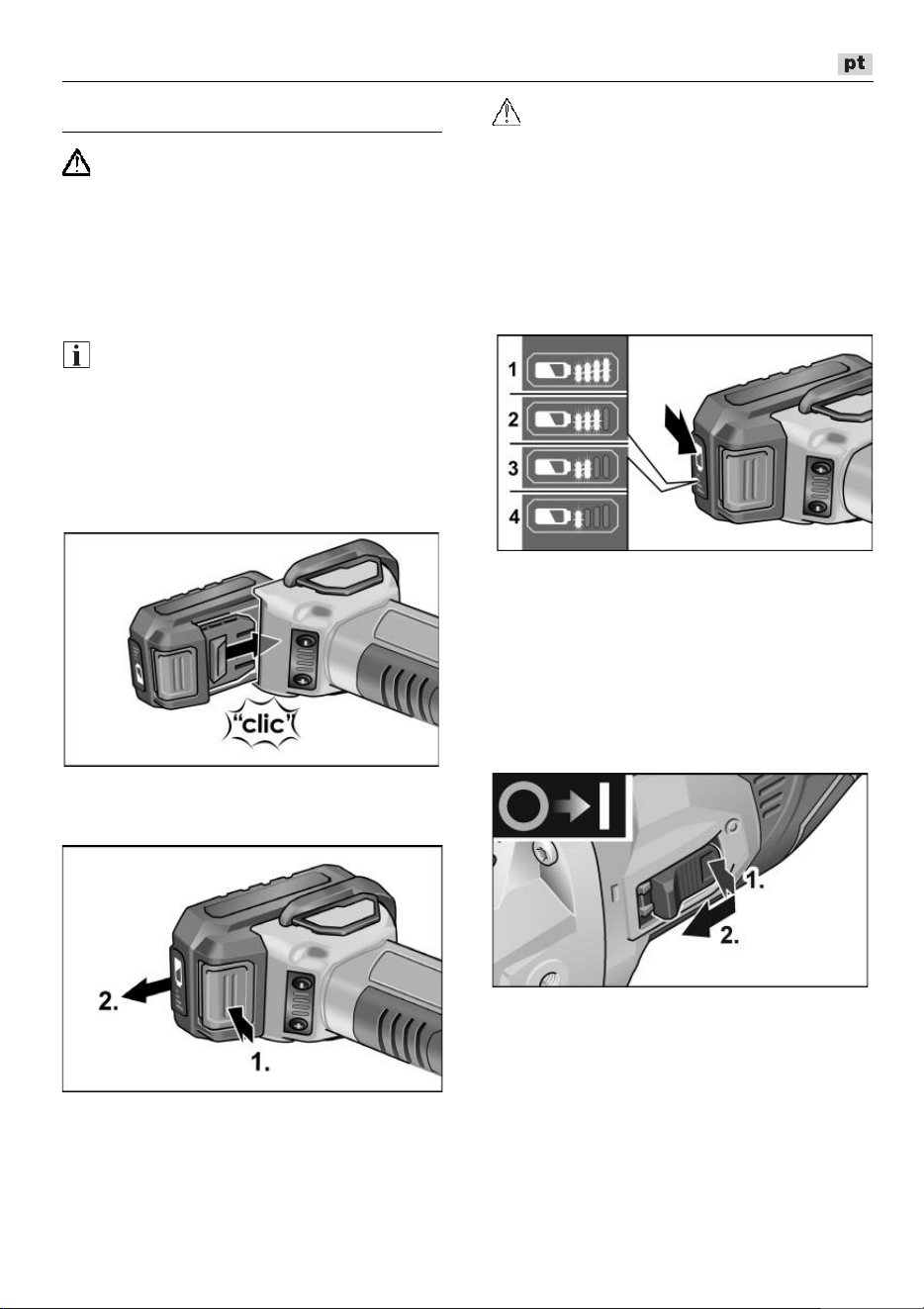 pt

"clic"

2.

1.

1

2

3

4

1.

2.