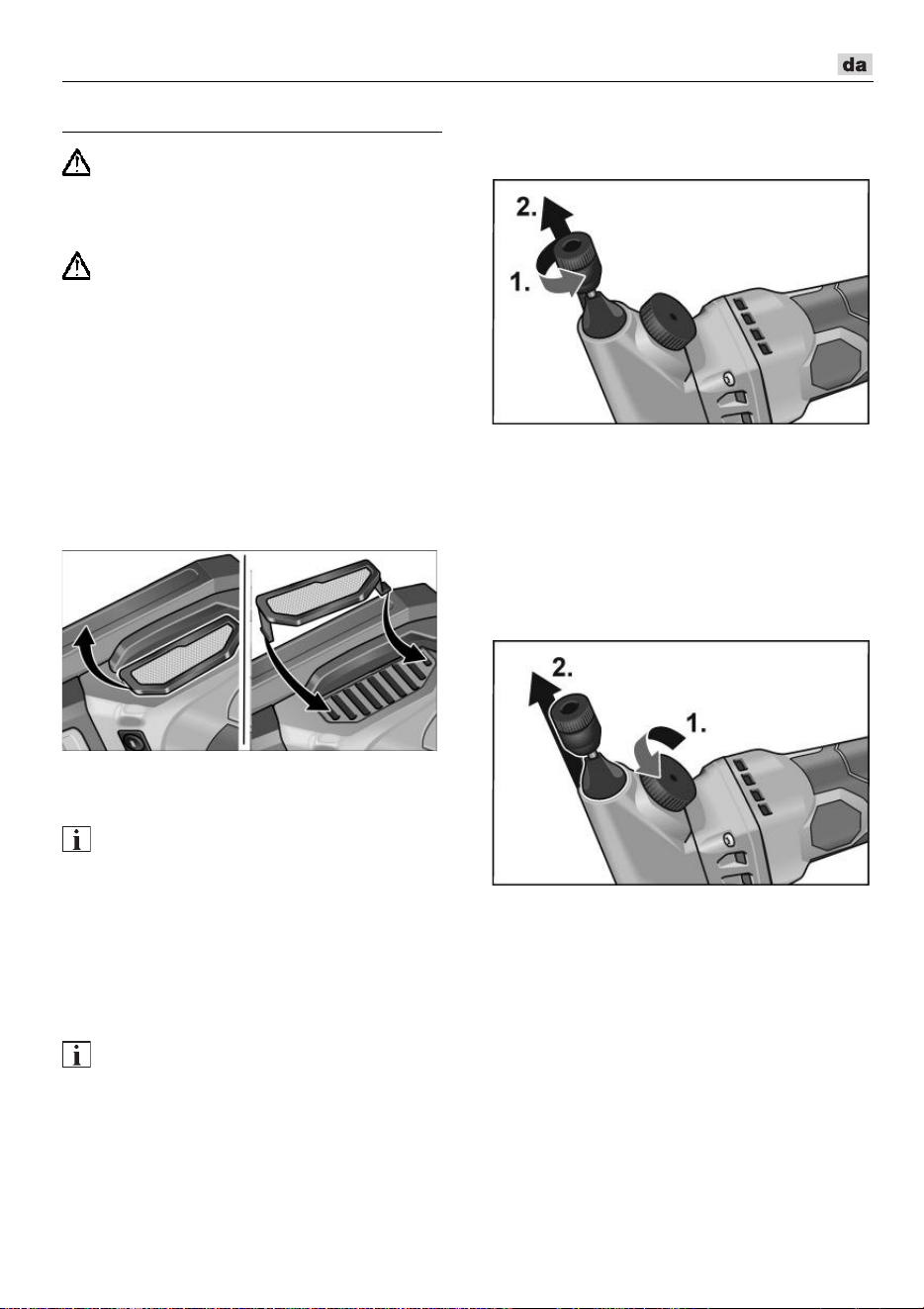 da

2.

1.

2.

1.