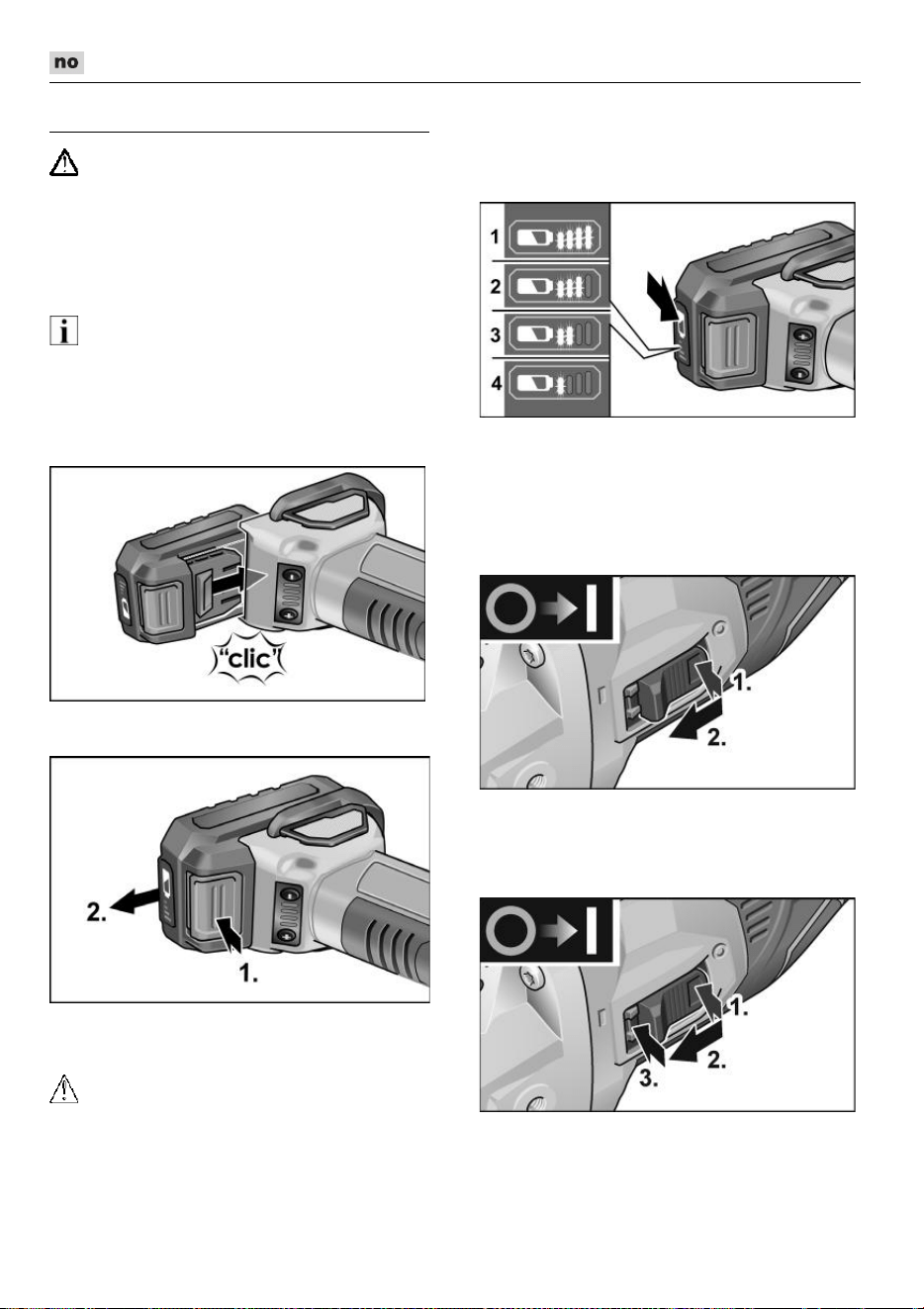 no

1
2
3
4

"clic"

1.
2.

2.
1.

1.
2.
3.