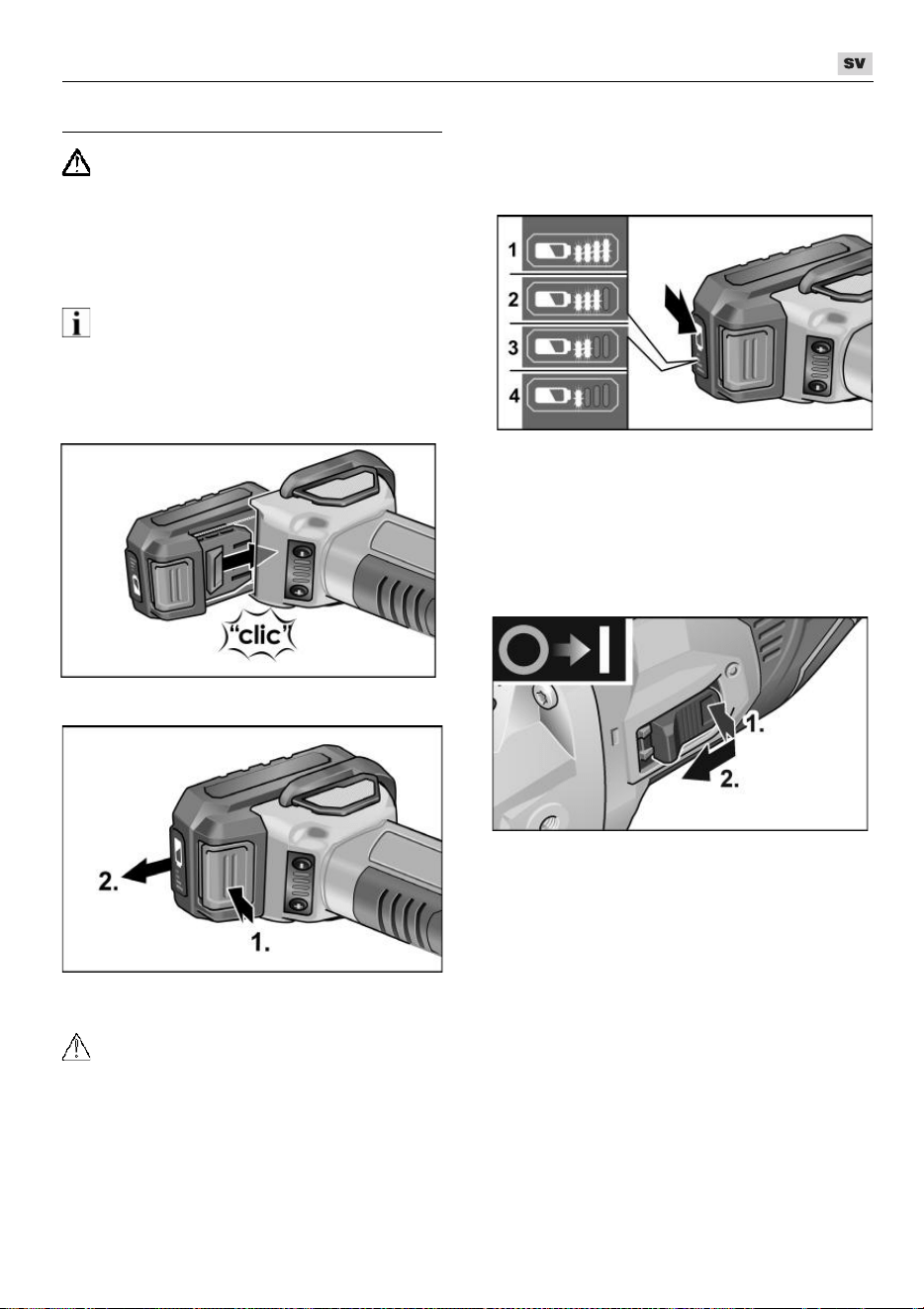 SV

1
2
3
4

"clic"

1.
2.

2.
1.