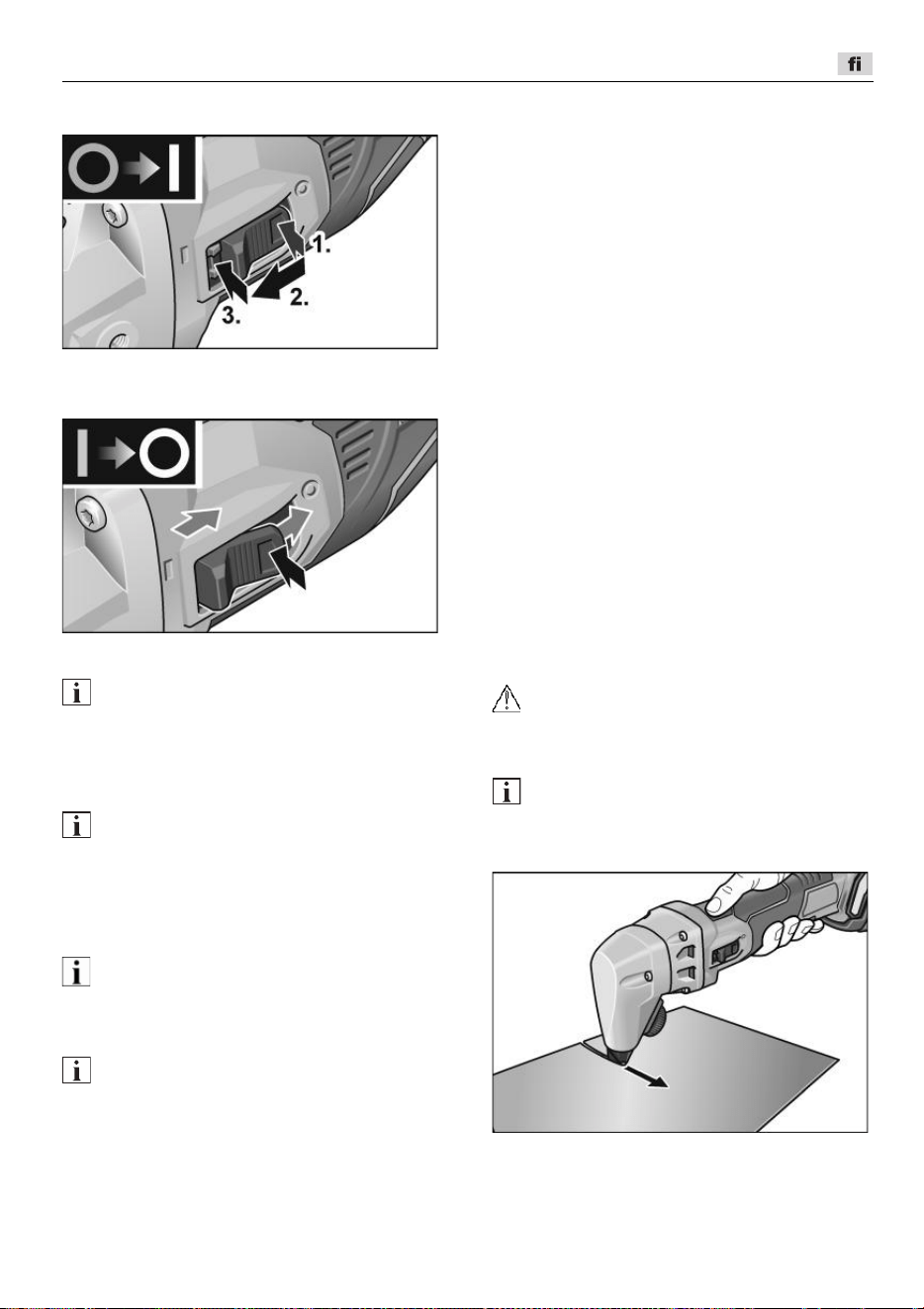 fi

1.

2.

3.