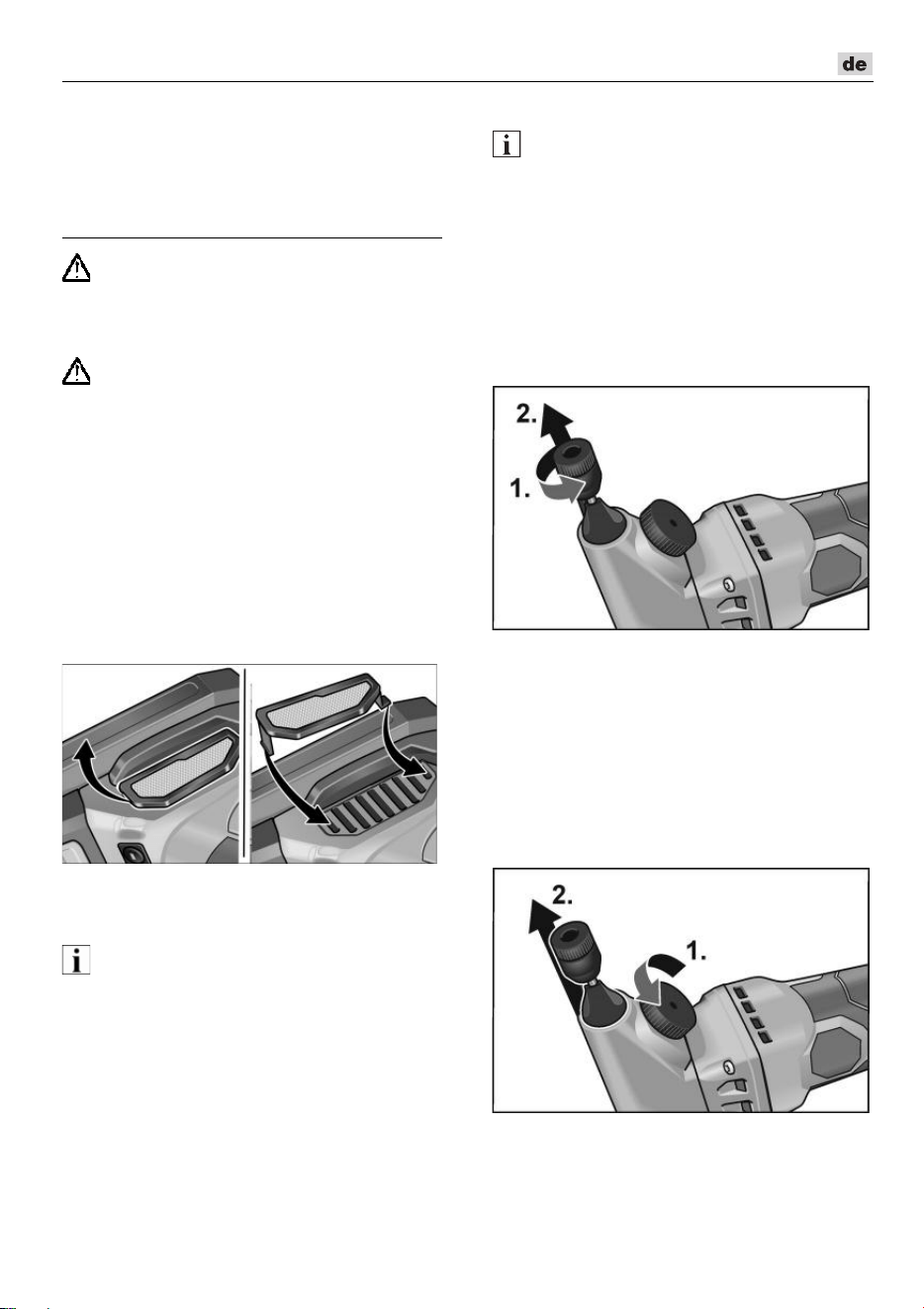 de

2.

1.

2.

1.