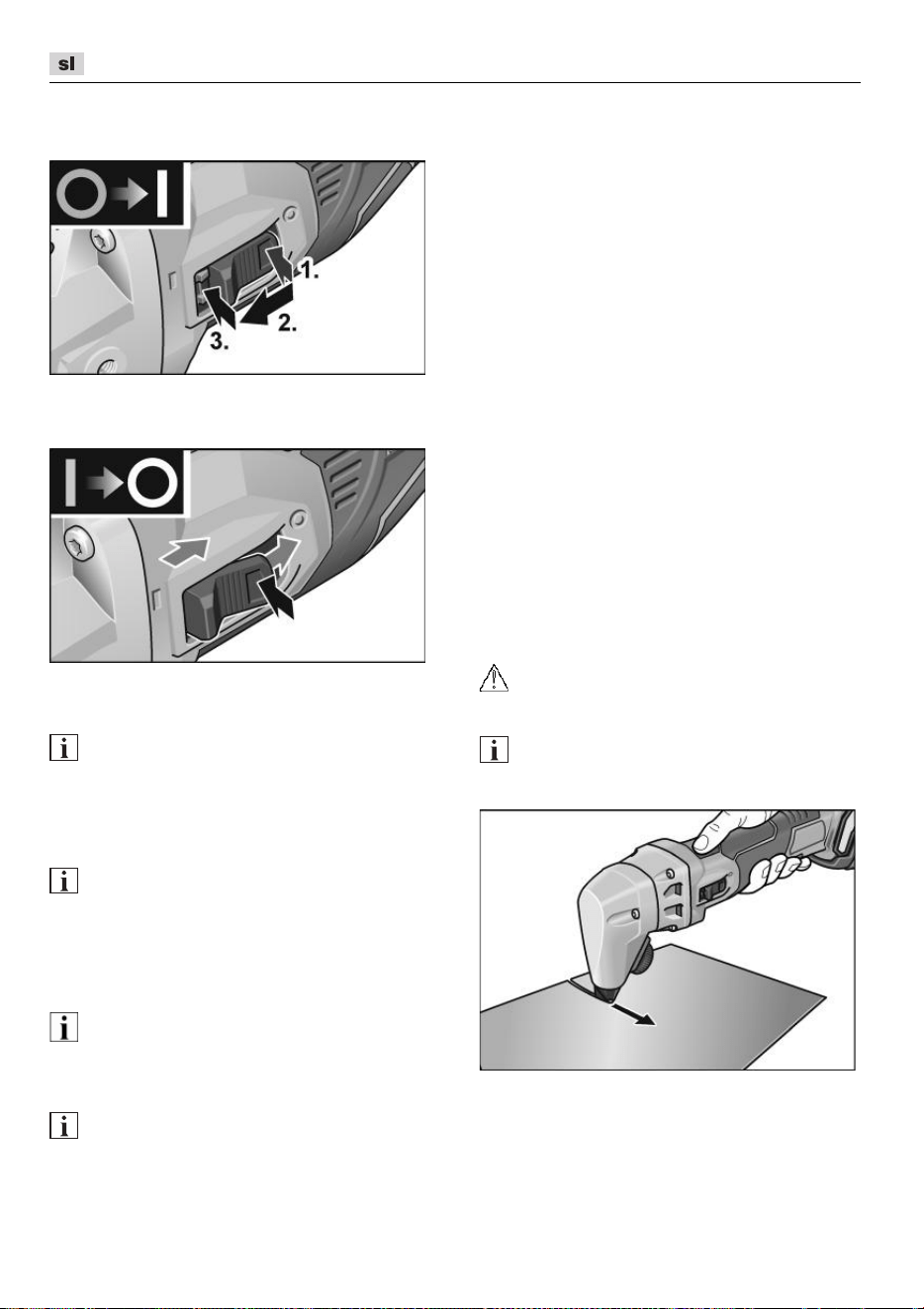 sl

1.

2.

3.