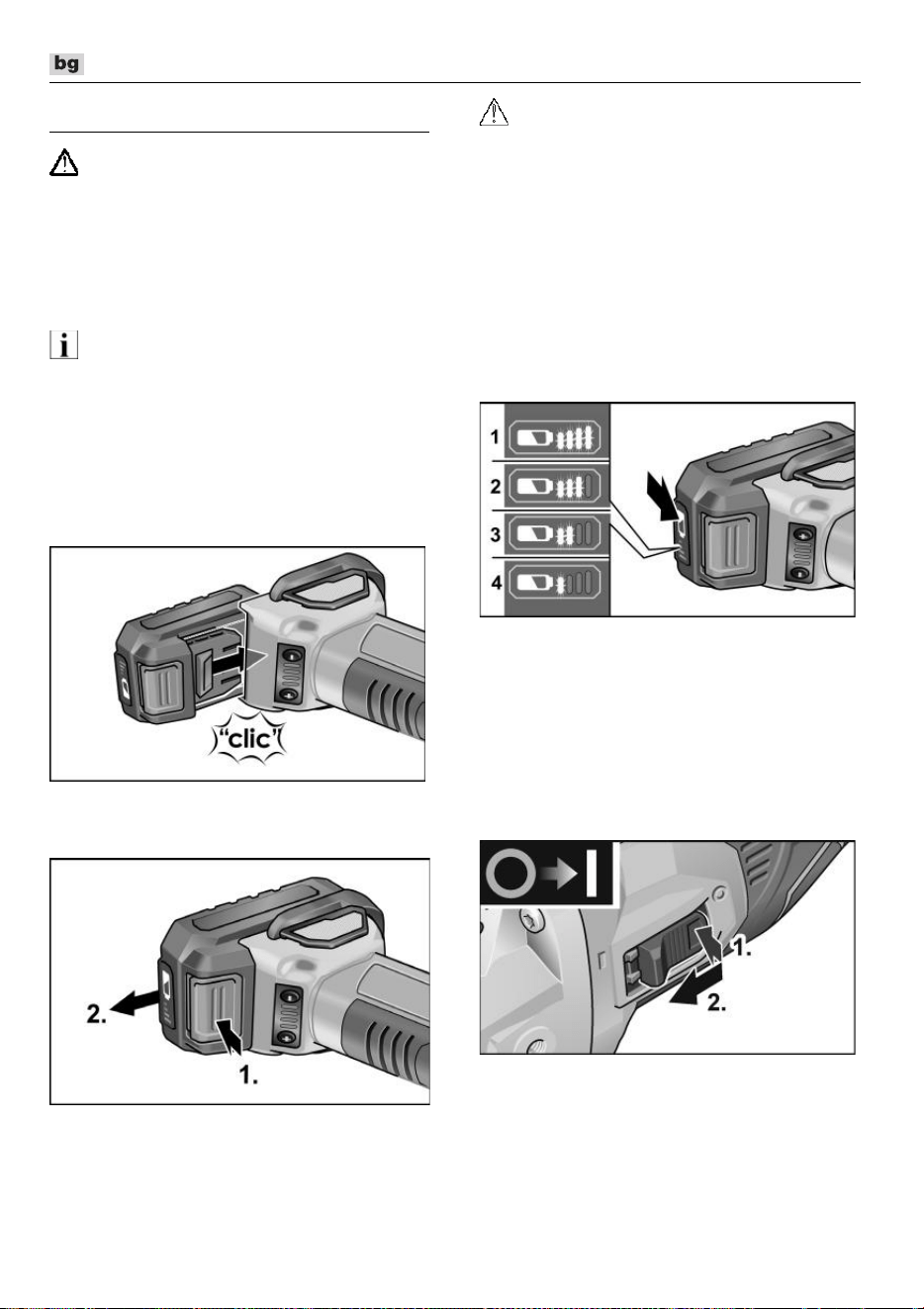 bg

1
2
3
4

"clic"

2.
1.

1.
2.