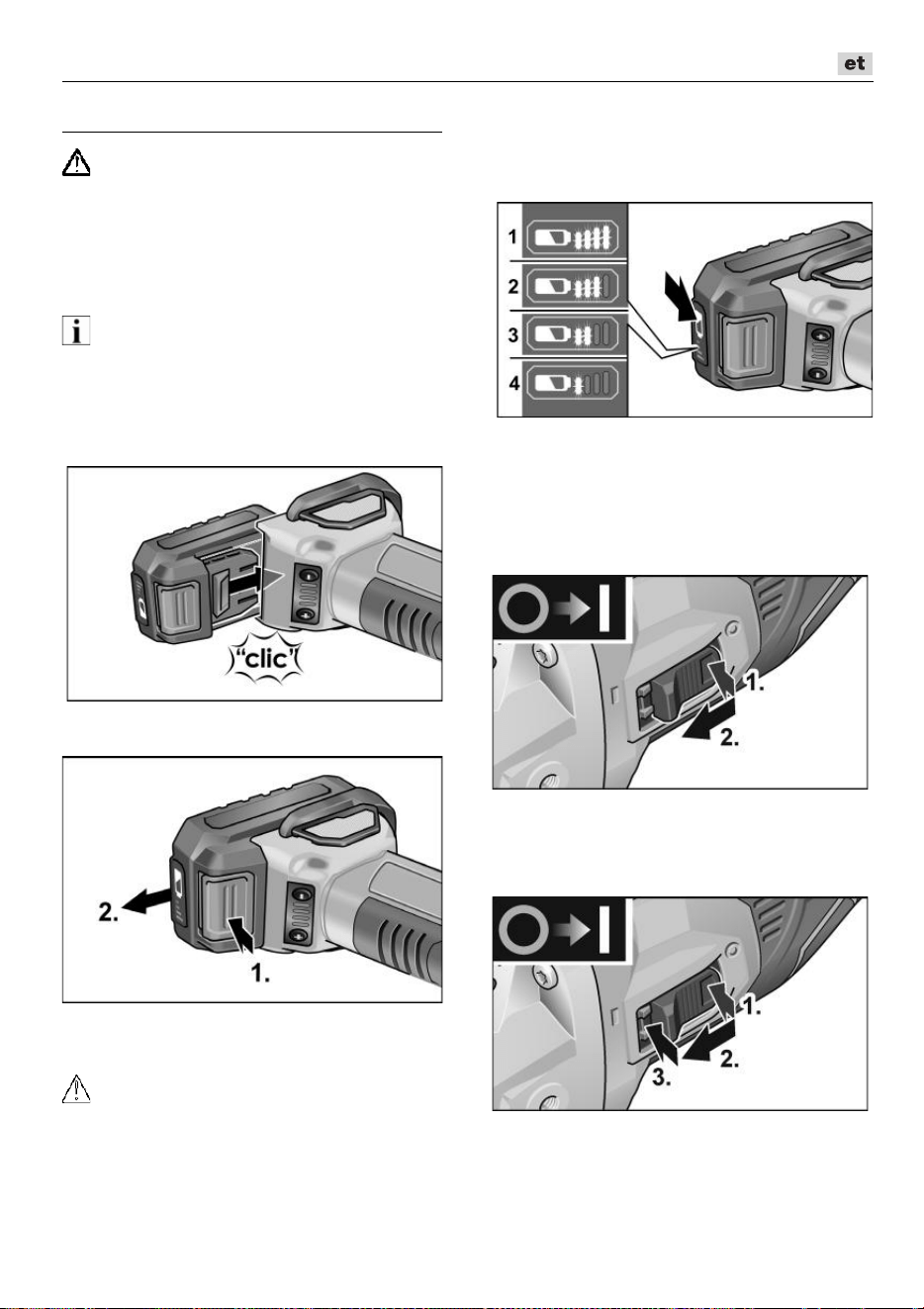 et

1

2

3

4

"clic"

1.

2.

2.

1.

1.

2.

1.

2.

3.