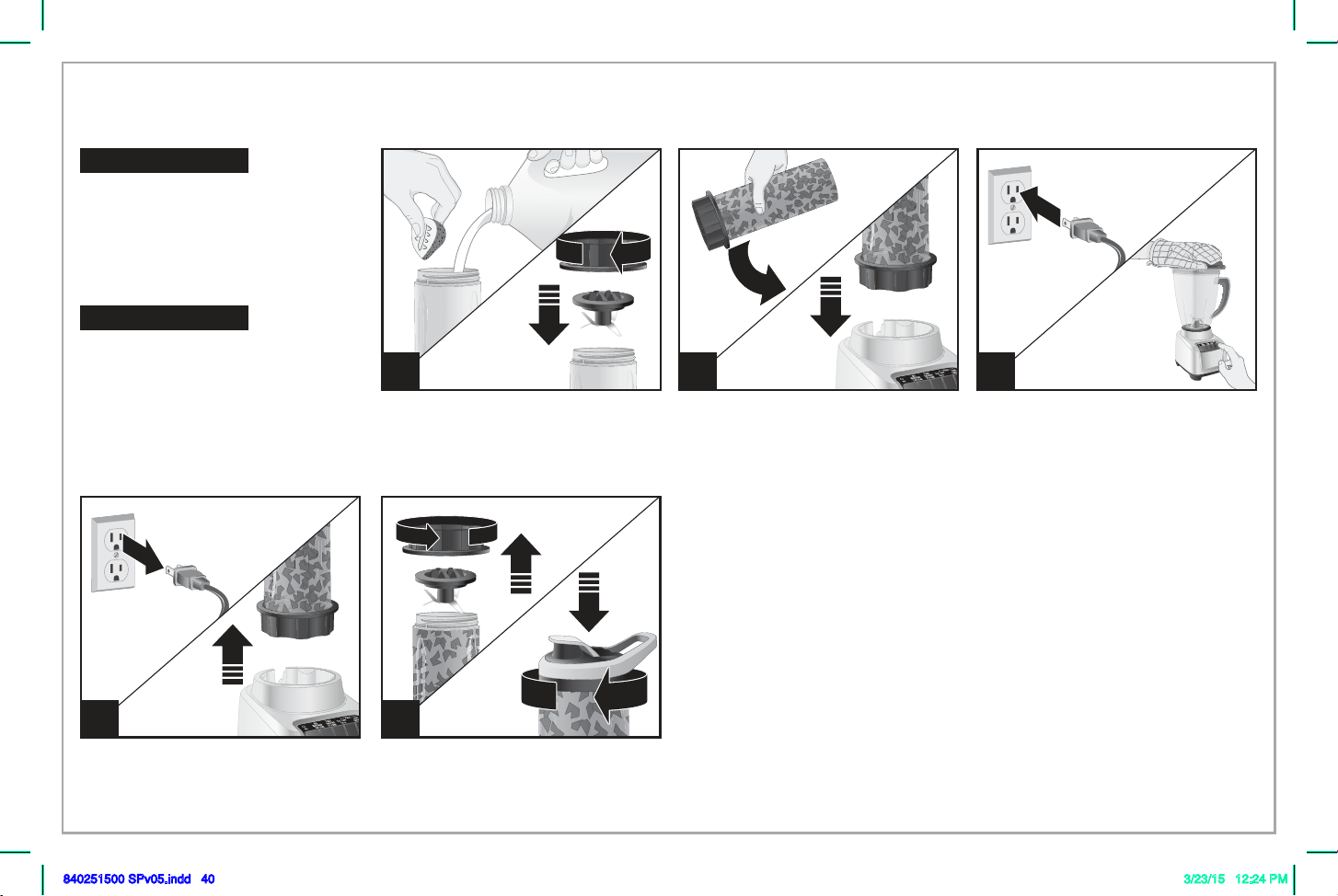 840251500 SPv05.indd 40

3/23/15 12:24 PM