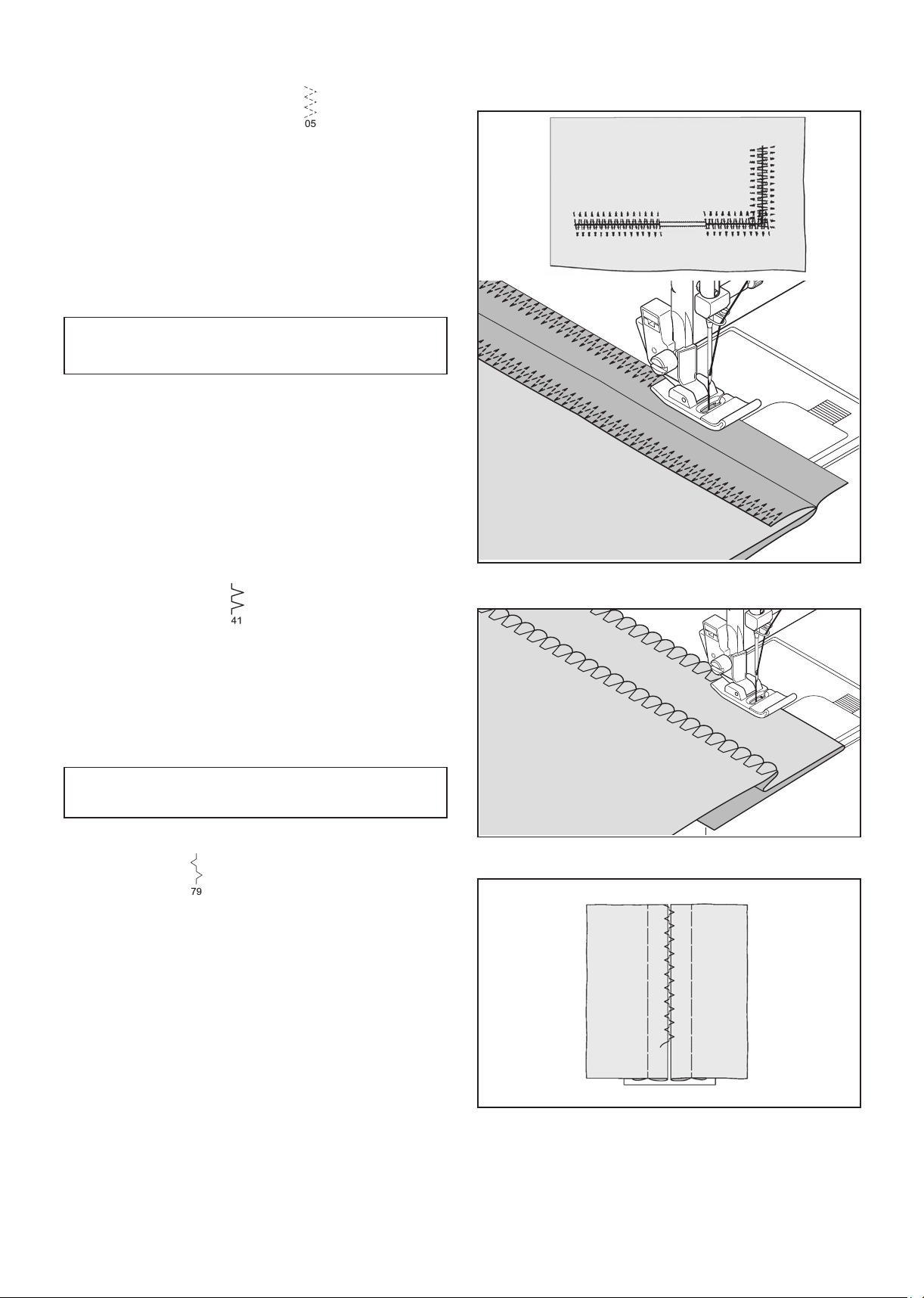 05

41

79