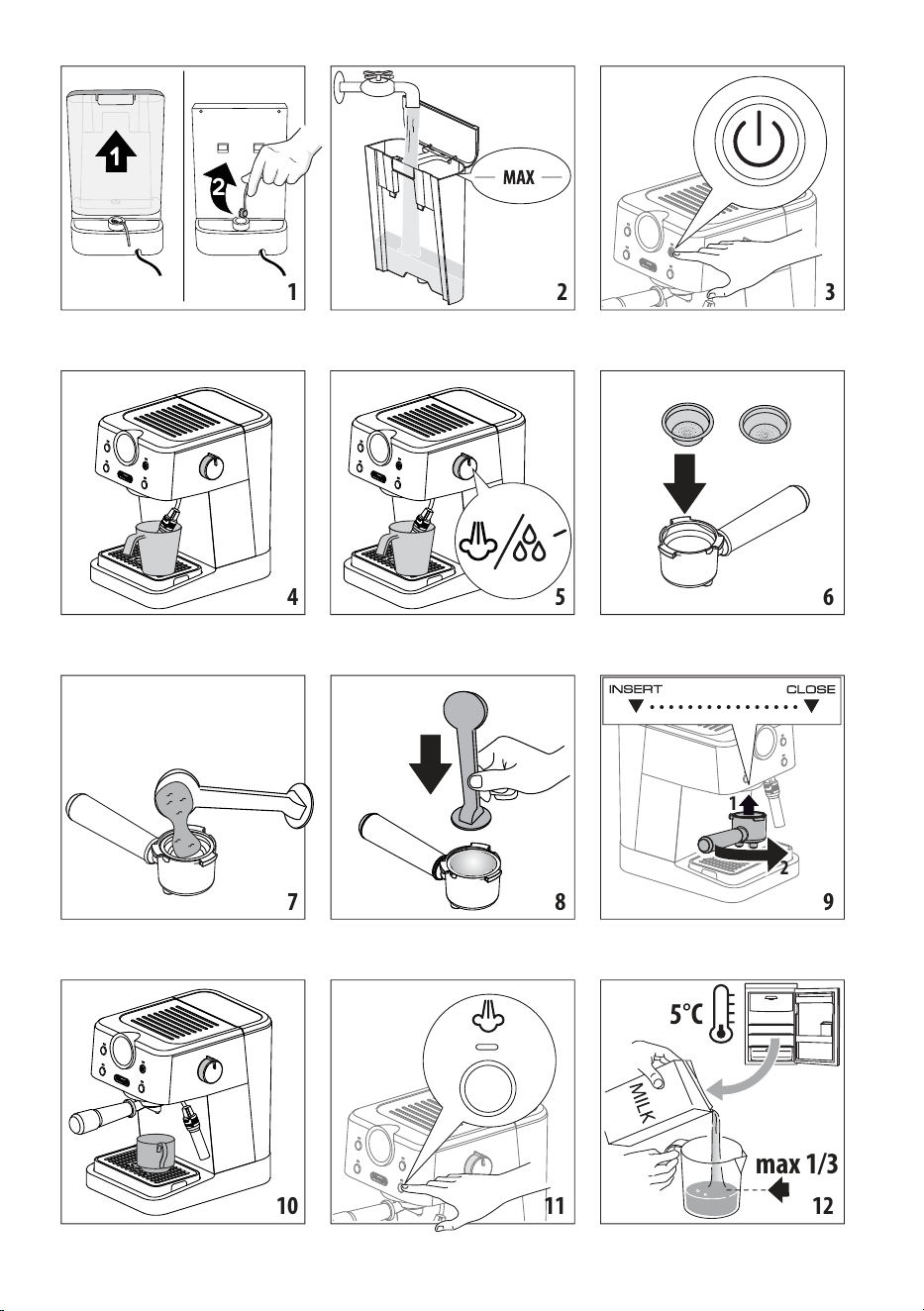 1
2
1

MAX
2

3

4

5

6

7

8

INSERT CLOSE
1
2
9

10

11

5°C
MILK
max 1/3
12