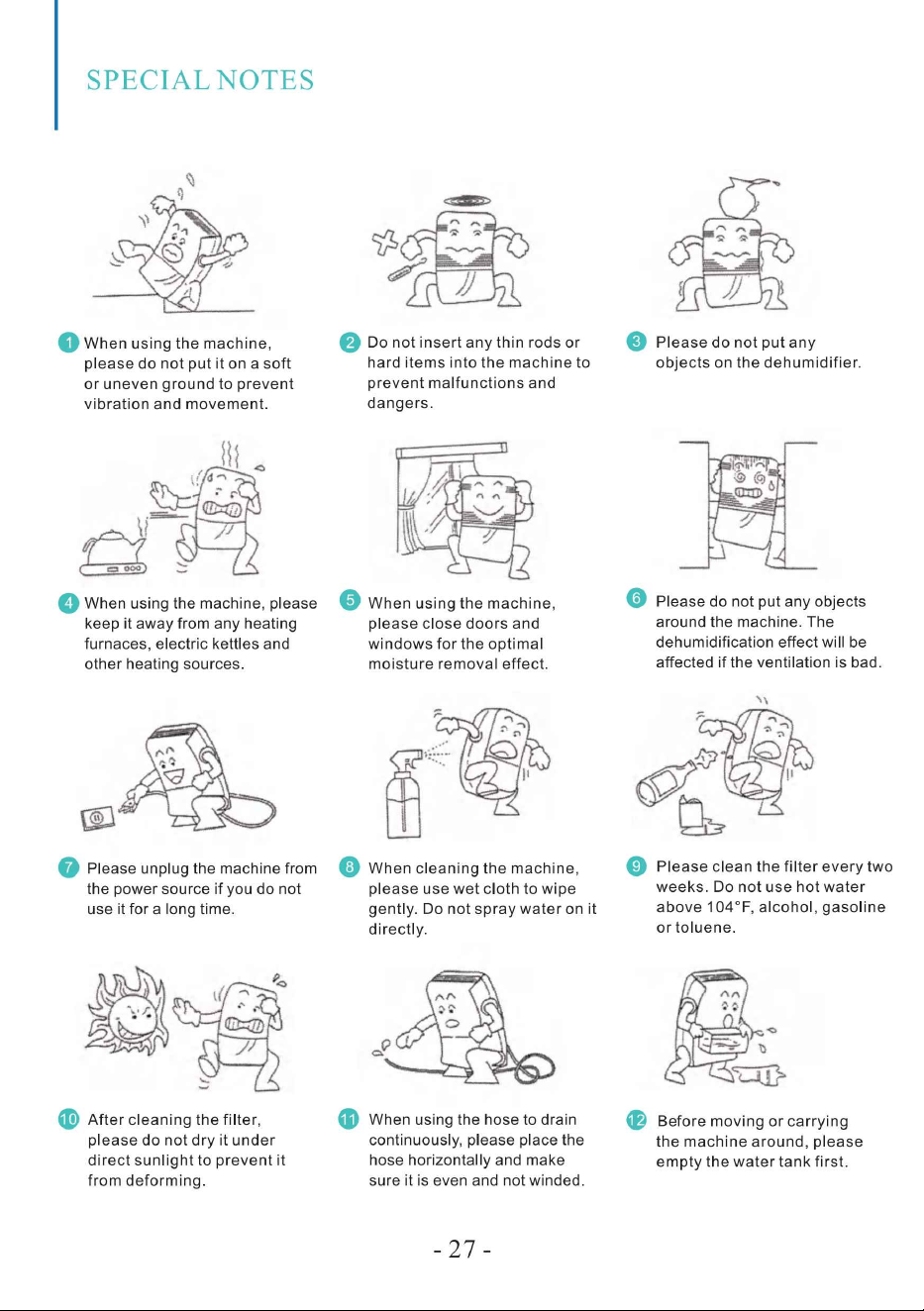 SPECIAL NOTES

1 When using the machine, please do not put it on a soft or uneven ground to prevent vibration and movement.

2 Do not insert any thin rods or hard items into the machine to prevent malfunctions and dangers.

3 Please do not put any objects on the dehumidifier.

4 When using the machine, please keep it away from any heating furnaces, electric kettles and other heating sources.

5 When using the machine, please close doors and windows for the optimal moisture removal effect.

6 Please do not put any objects around the machine. The dehumidification effect will be affected if the ventilation is bad.

7 Please unplug the machine from the power source if you do not use it for a long time.

8 When cleaning the machine, please use wet cloth to wipe gently. Do not spray water on it directly.

9 Please clean the filter every two weeks. Do not use hot water above 104°F, alcohol, gasoline or toluene.

10 After cleaning the filter, please do not dry it under direct sunlight to prevent it from deforming.

11 When using the hose to drain continuously, please place the hose horizontally and make sure it is even and not winded.

12 Before moving or carrying the machine around, please empty the water tank first.

- 27 -