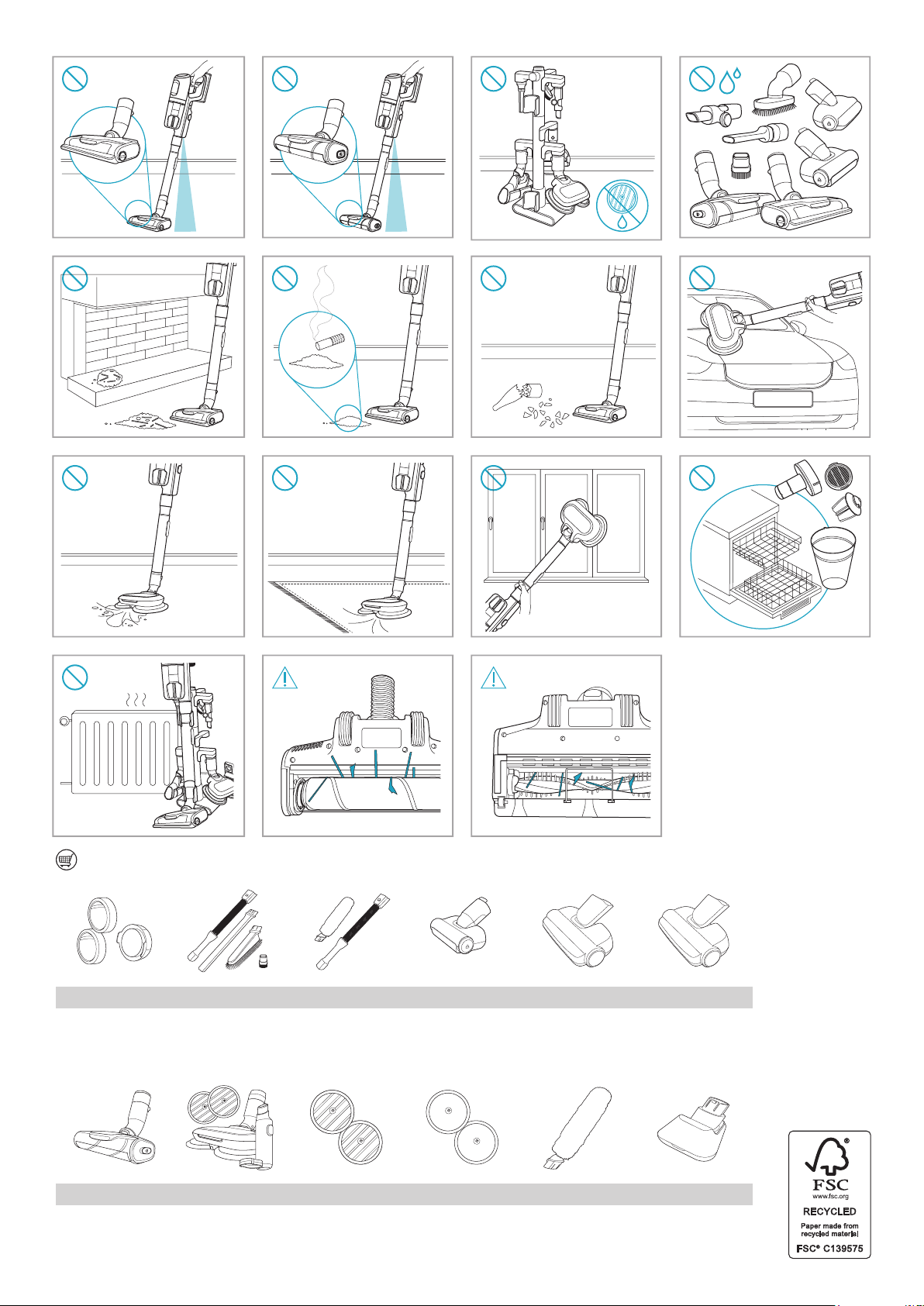 FSC
www.fsc.org
RECYCLED
Paper made from recycled material
FSC® C139575