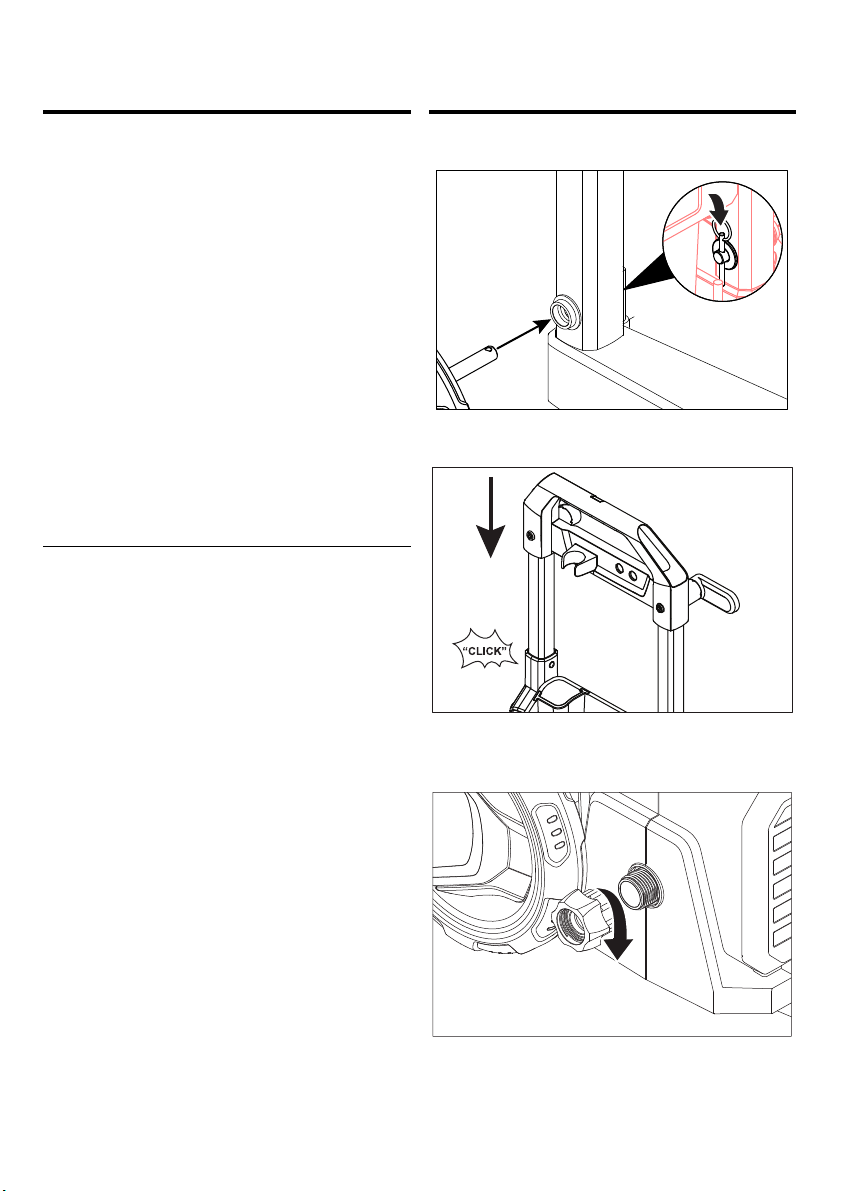 "CLICK"