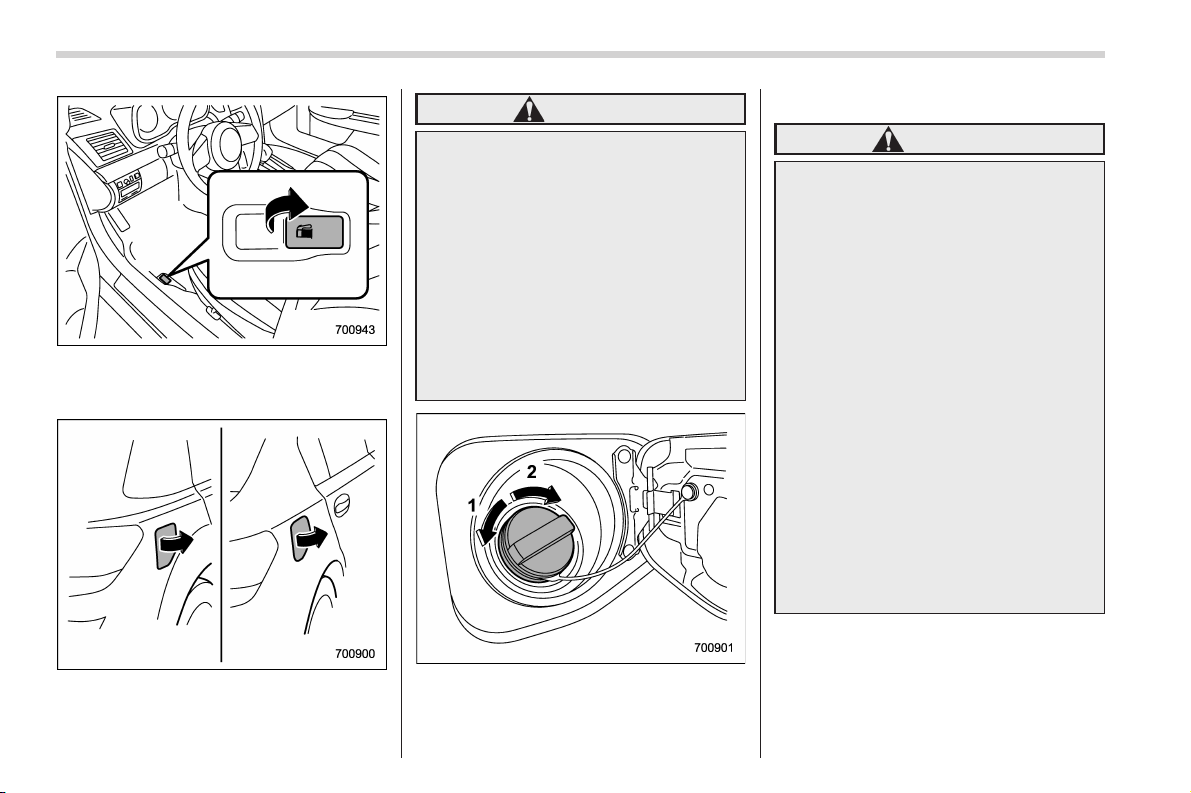 700943

700900

1

2

700901