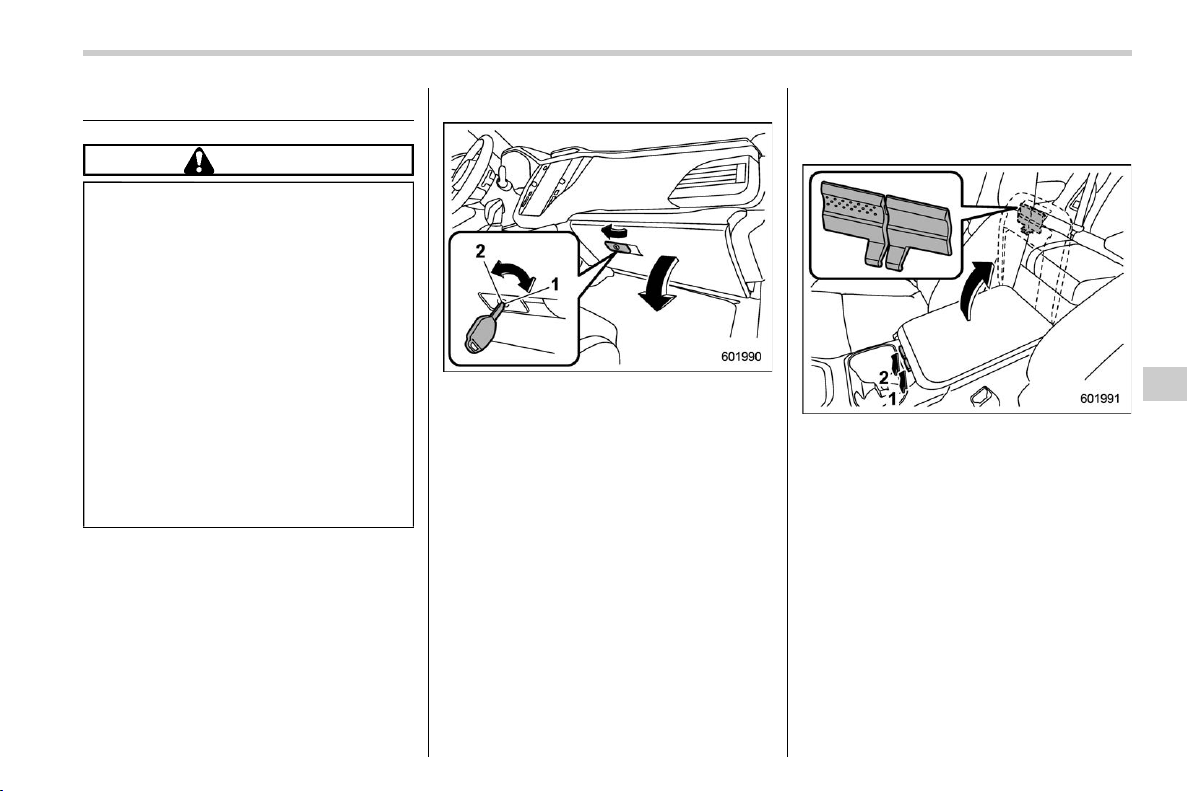 2
1
601990

2
1
601991