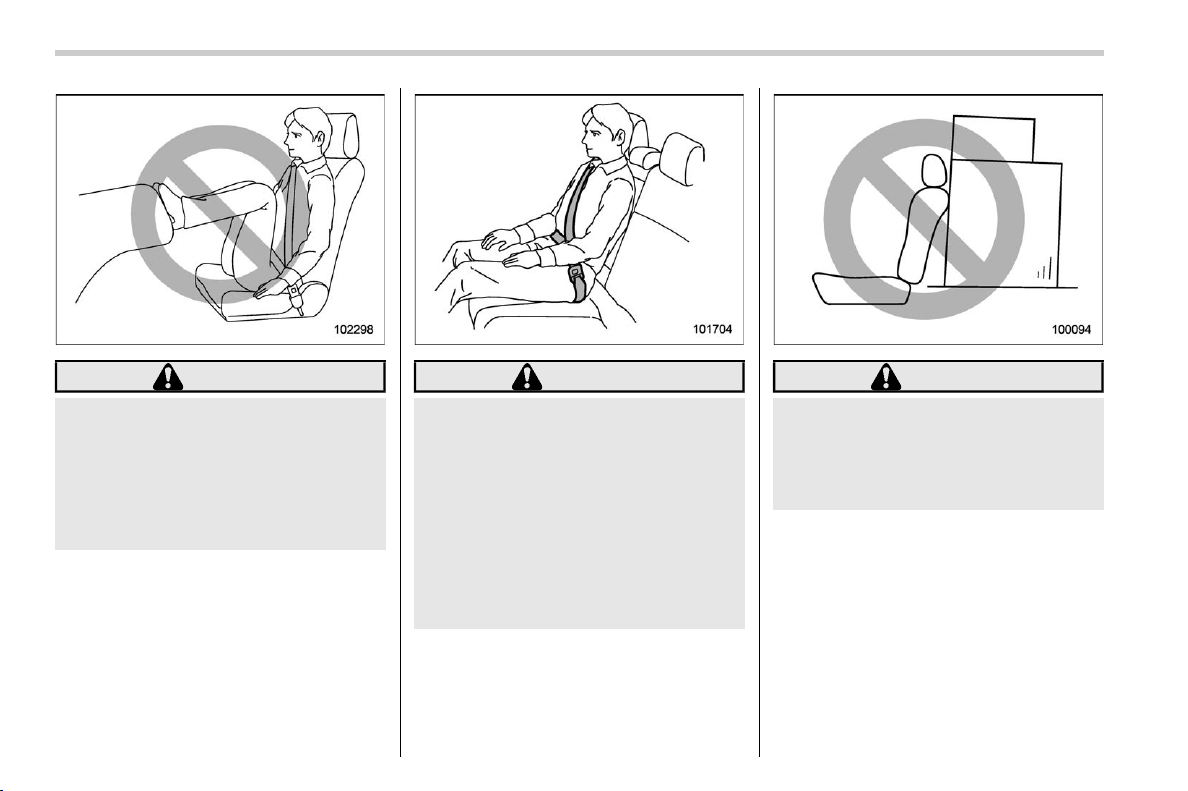 102298

101704

100094