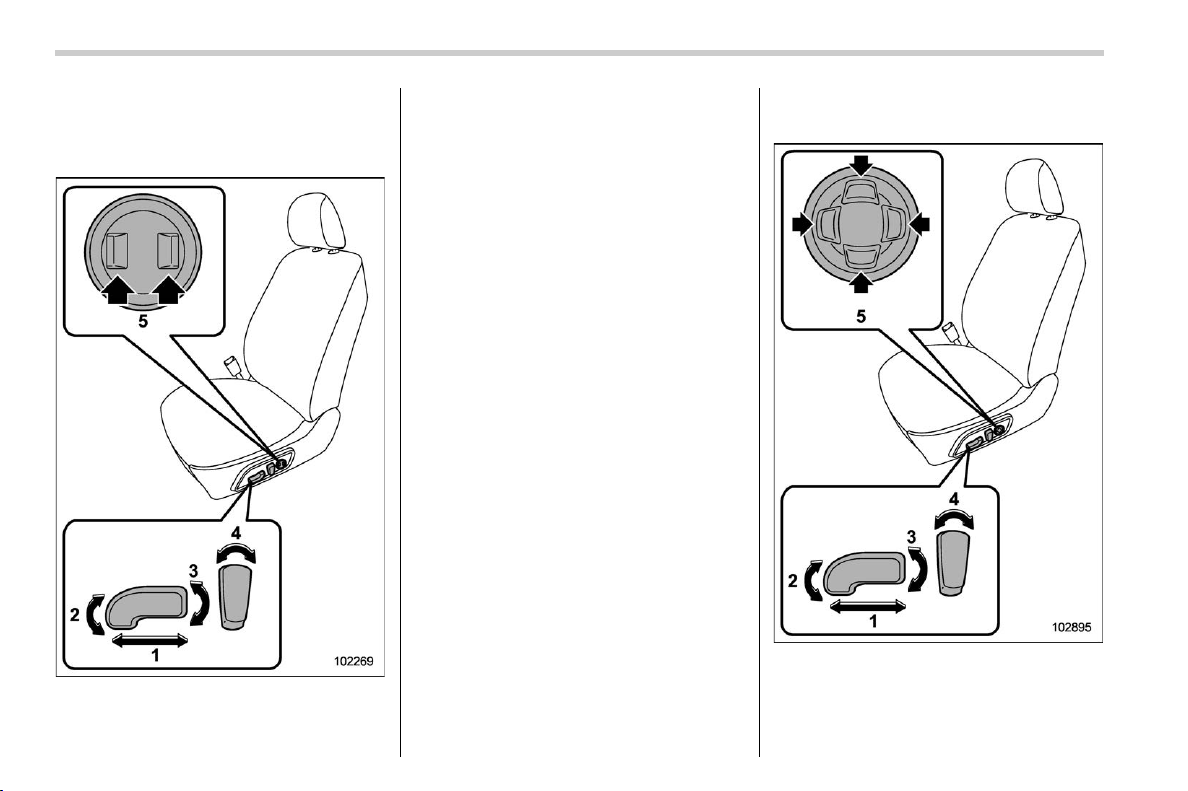 5

4

3

2

1

102269

5

4

3

2

1

102895