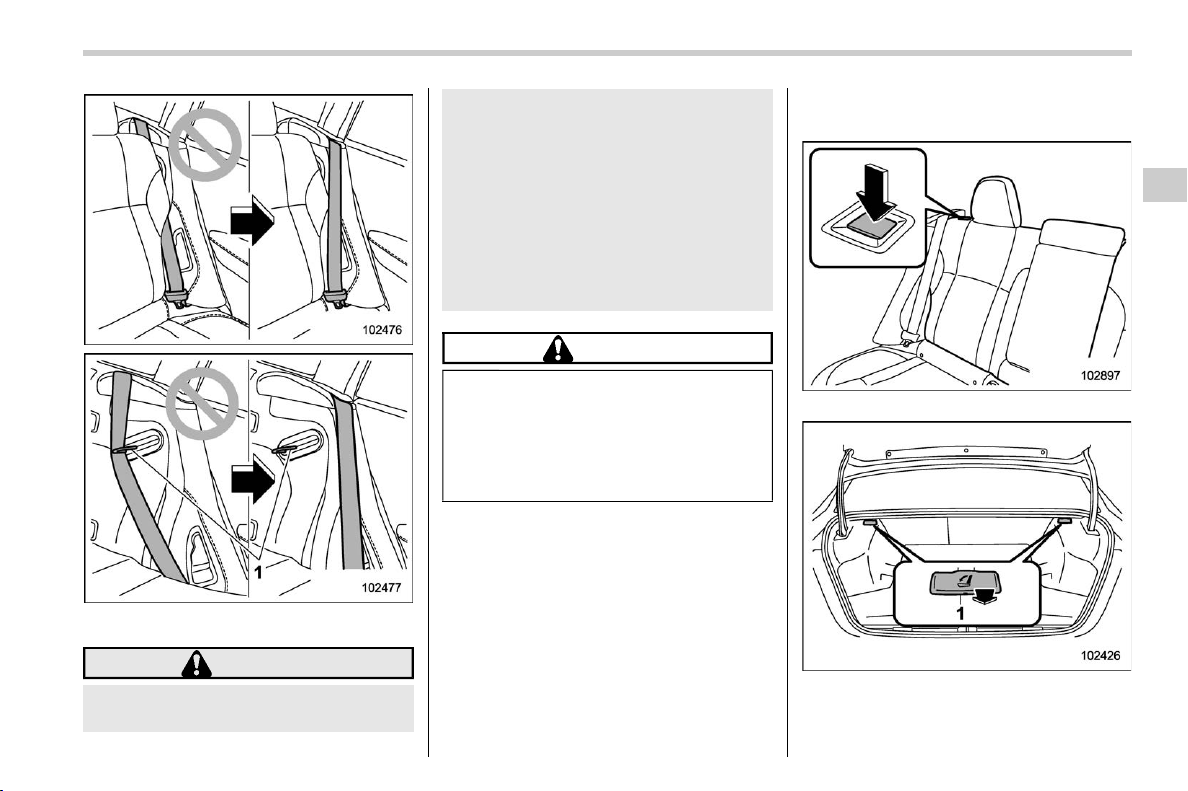 102476

1

102477

102897

1

102426