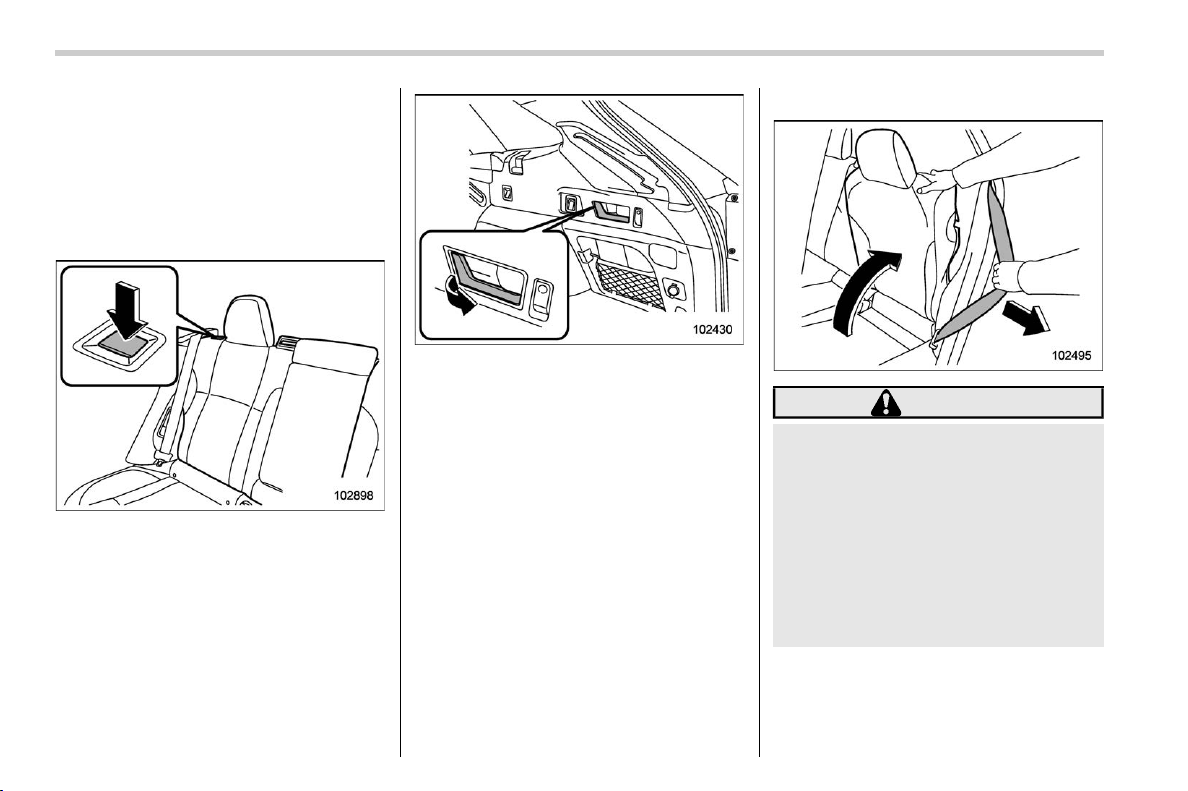 102898

102430

102495