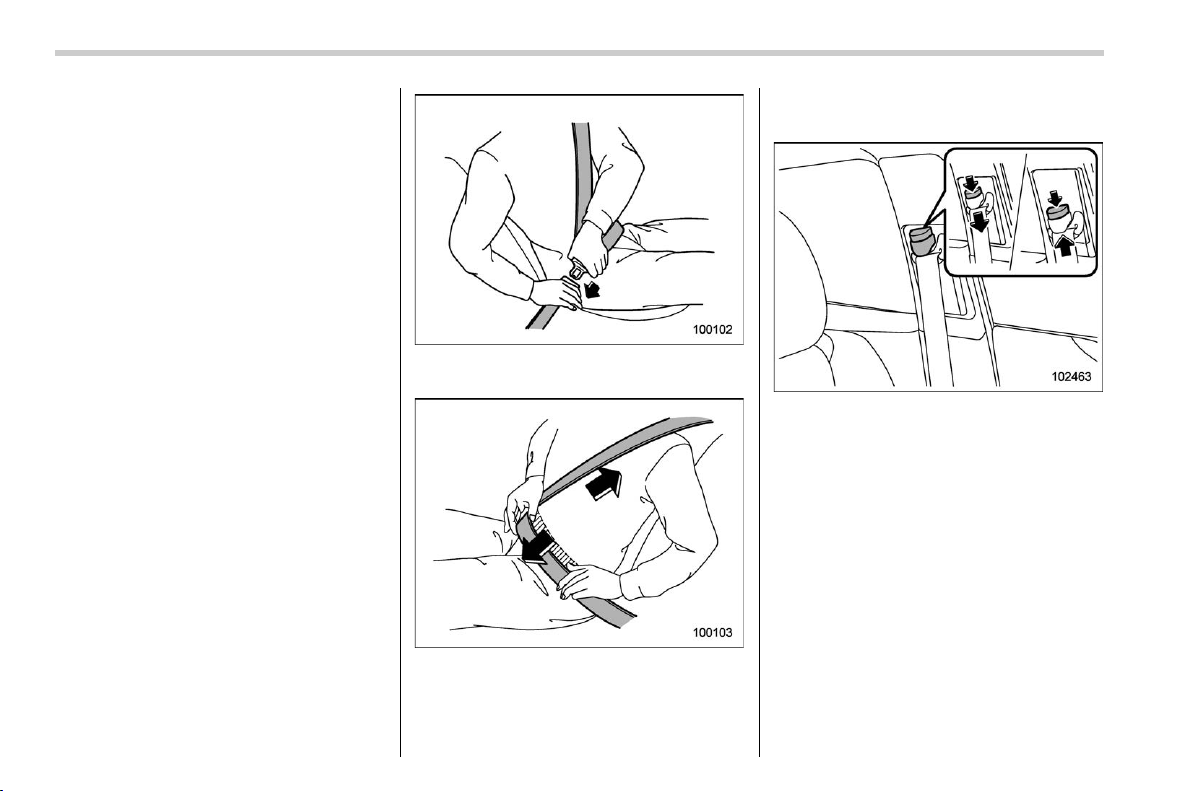 100102

100103

102463