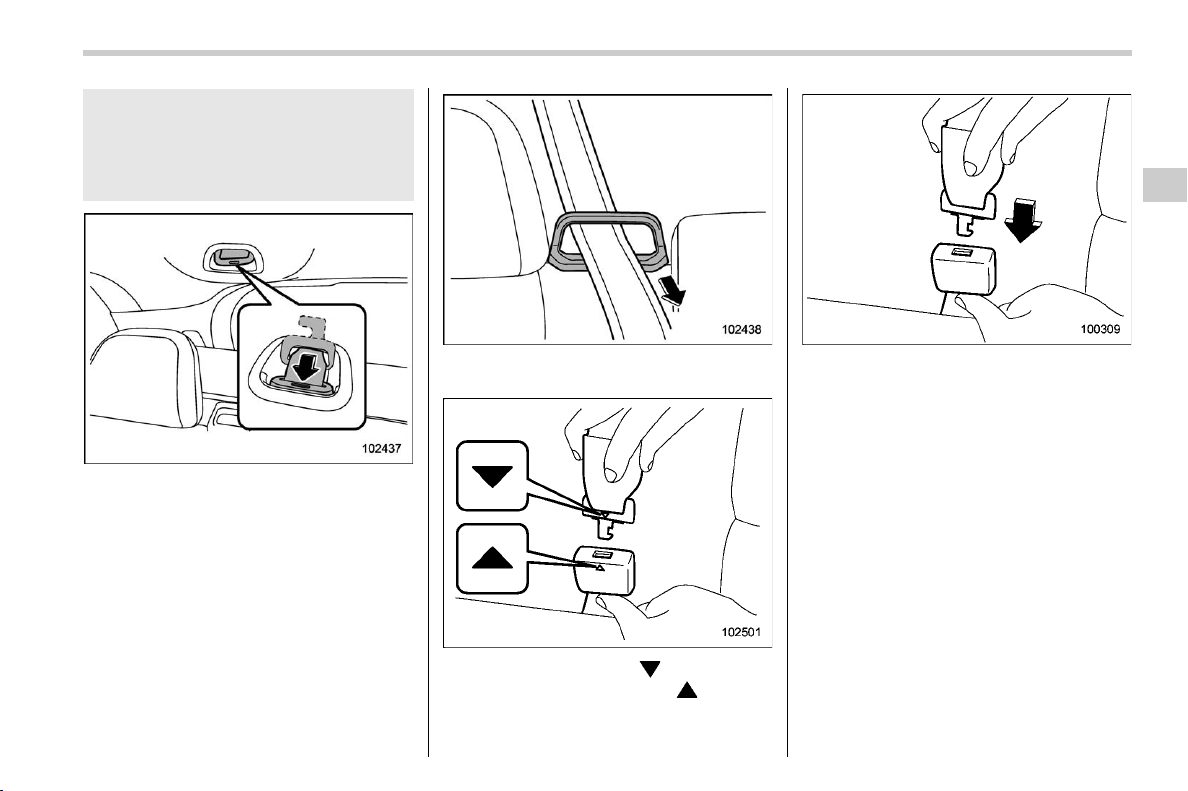 102437

102438

102501

100309