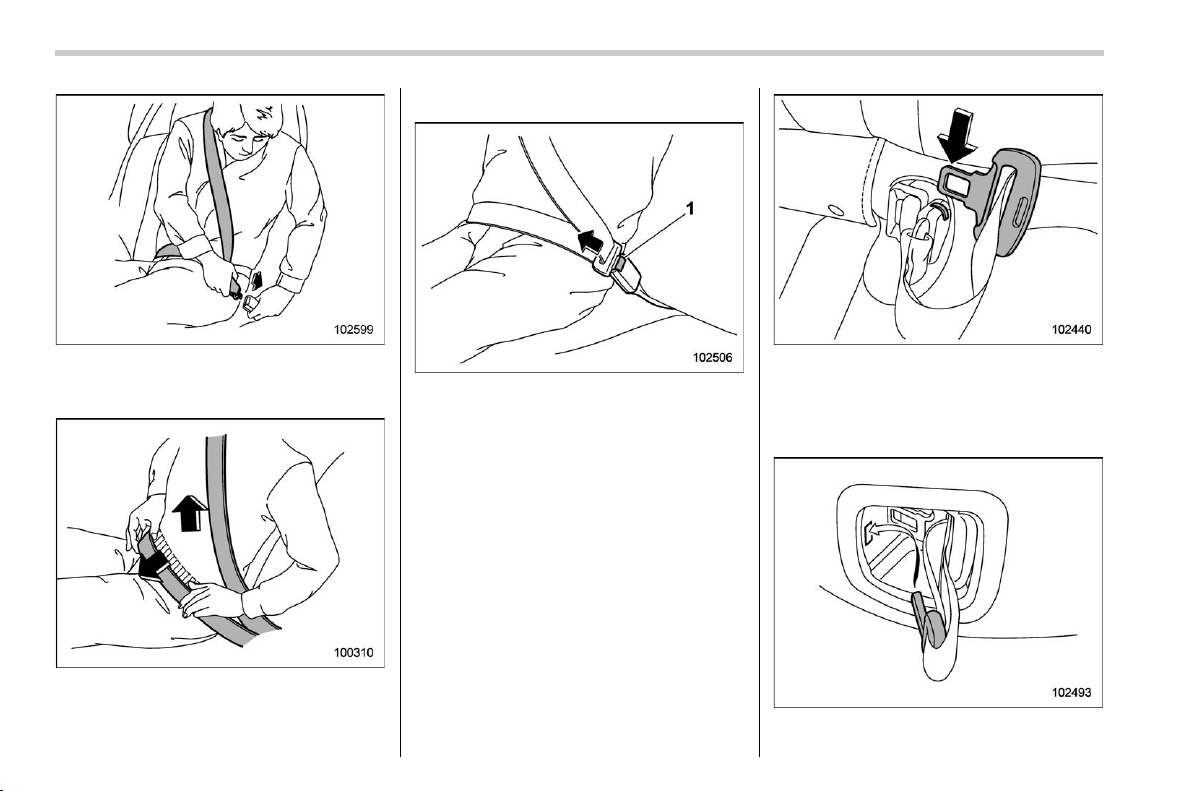 102599

100310

1

102506

102440

102493