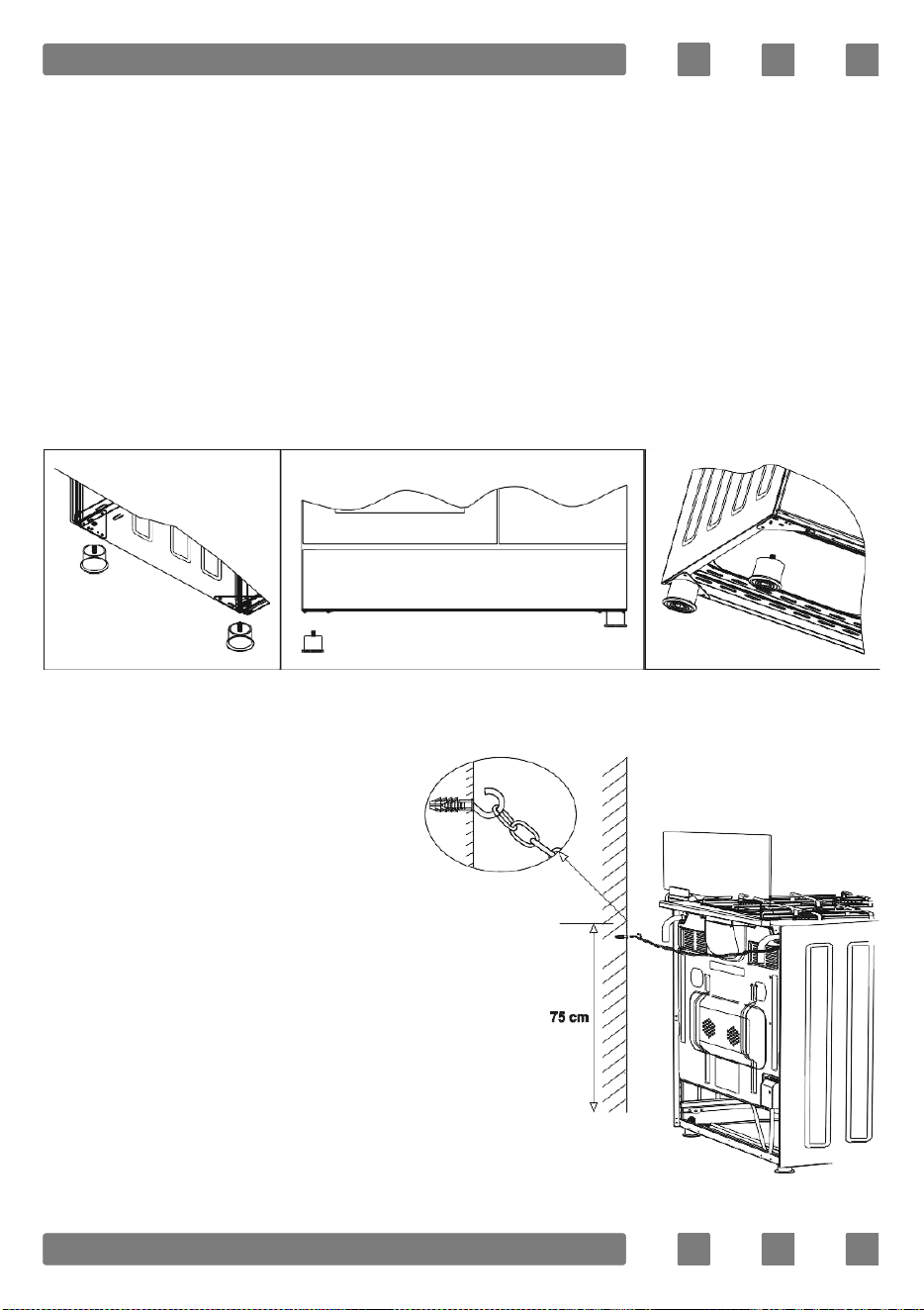 75 cm