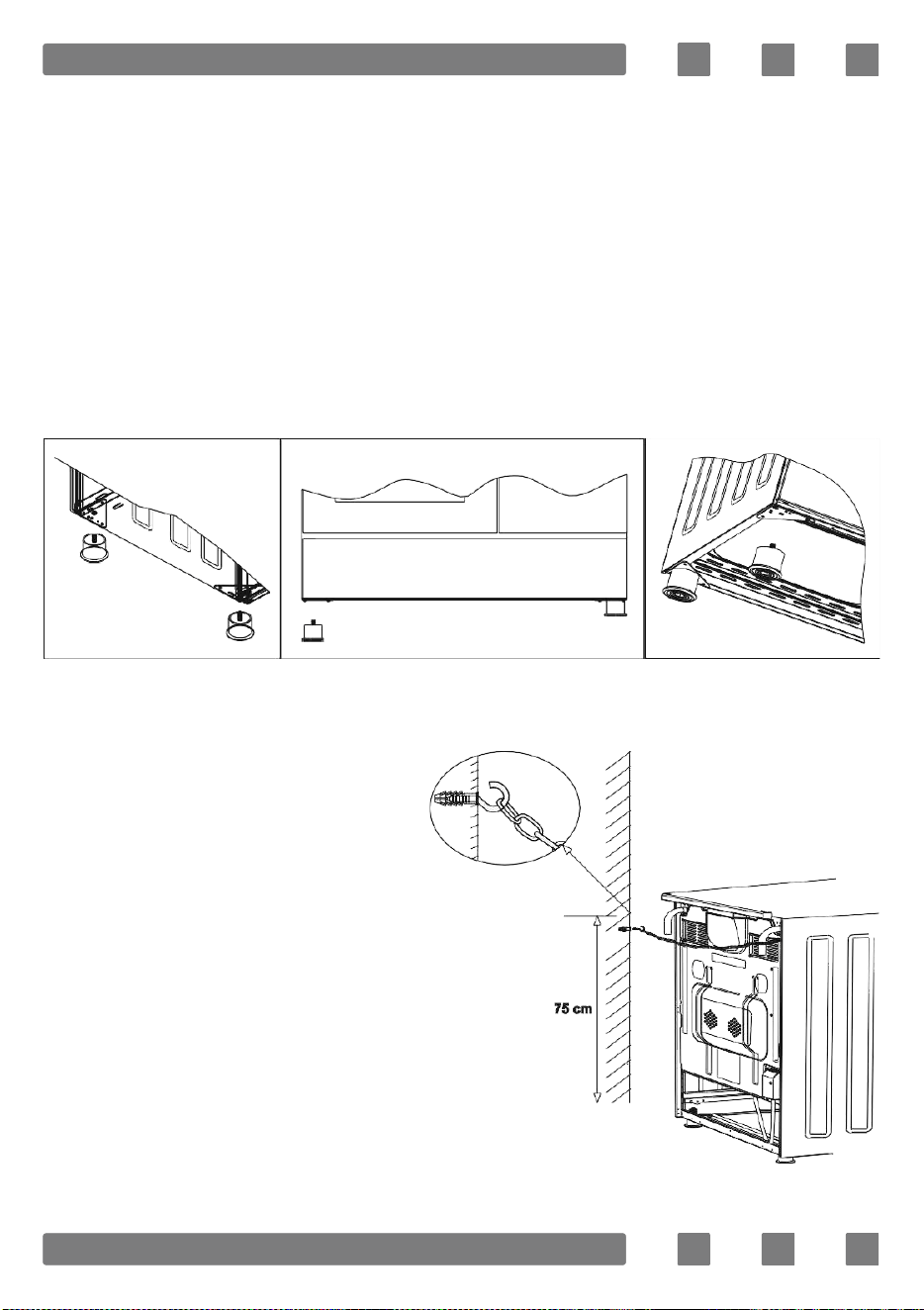 75 cm